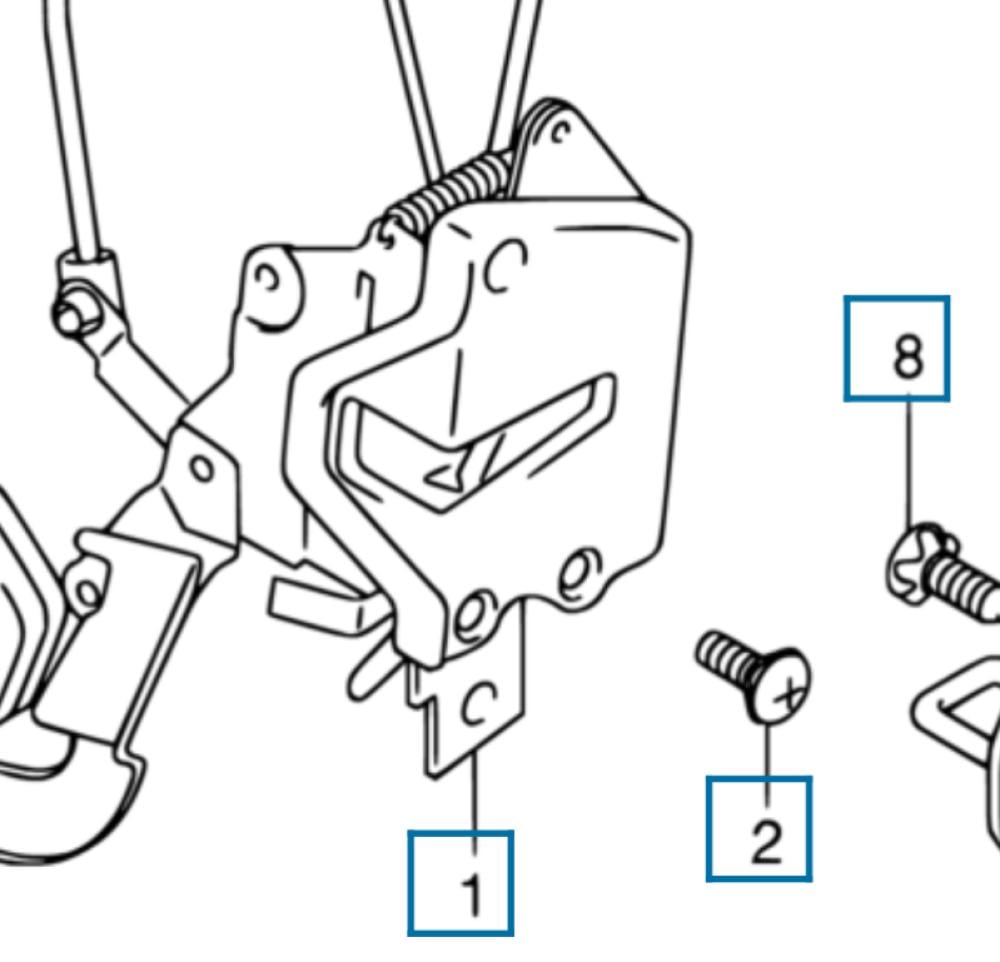 8

2

1