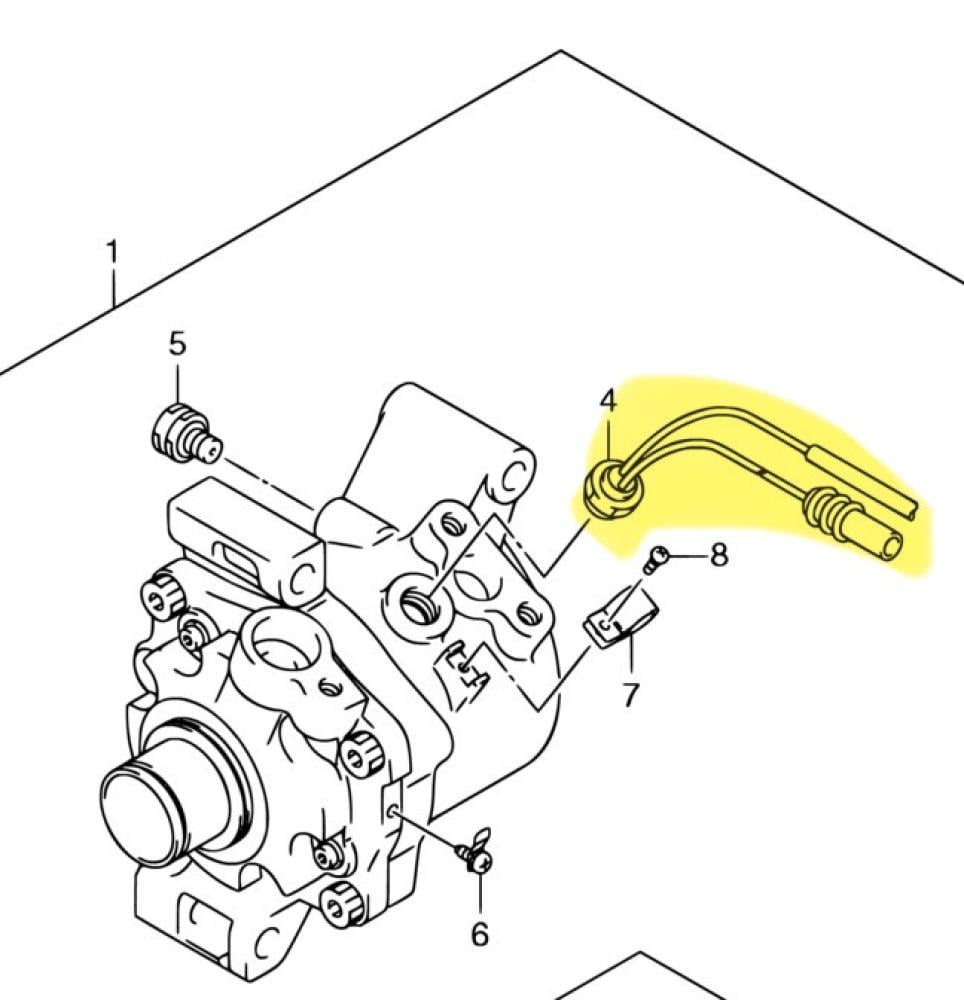 1
5
4
8
7
6