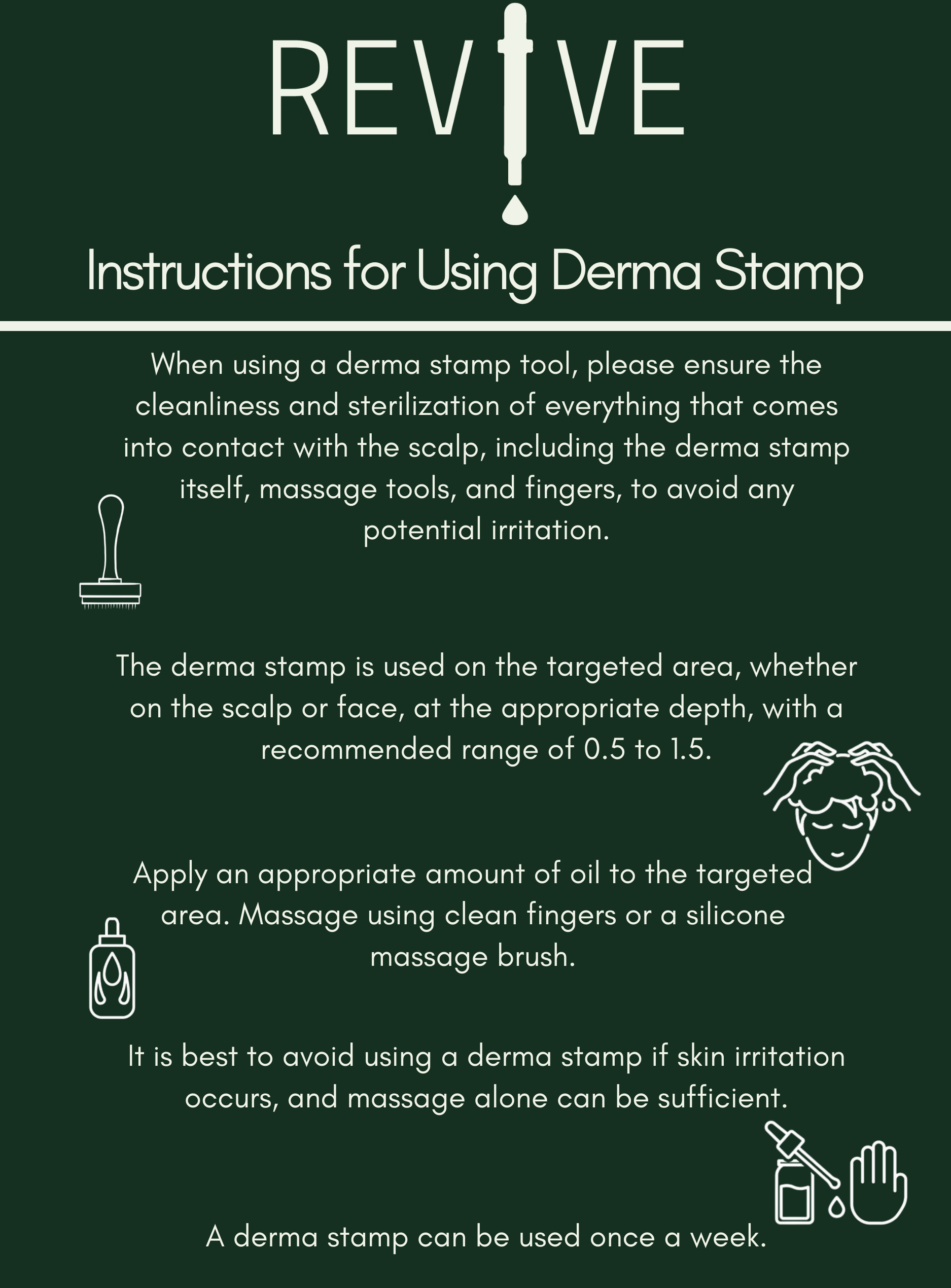 REVIVE

Instructions for Using Derma Stamp

When using a derma stamp tool, please ensure the cleanliness and sterilization of everything that comes into contact with the scalp, including the derma stamp itself, massage tools, and fingers, to avoid any potential irritation.

The derma stamp is used on the targeted area, whether on the scalp or face, at the appropriate depth, with a recommended range of 0.5 to 1.5.

Apply an appropriate amount of oil to the targeted area. Massage using clean fingers or a silicone massage brush.

It is best to avoid using a derma stamp if skin irritation occurs, and massage alone can be sufficient.

A derma stamp can be used once a week.