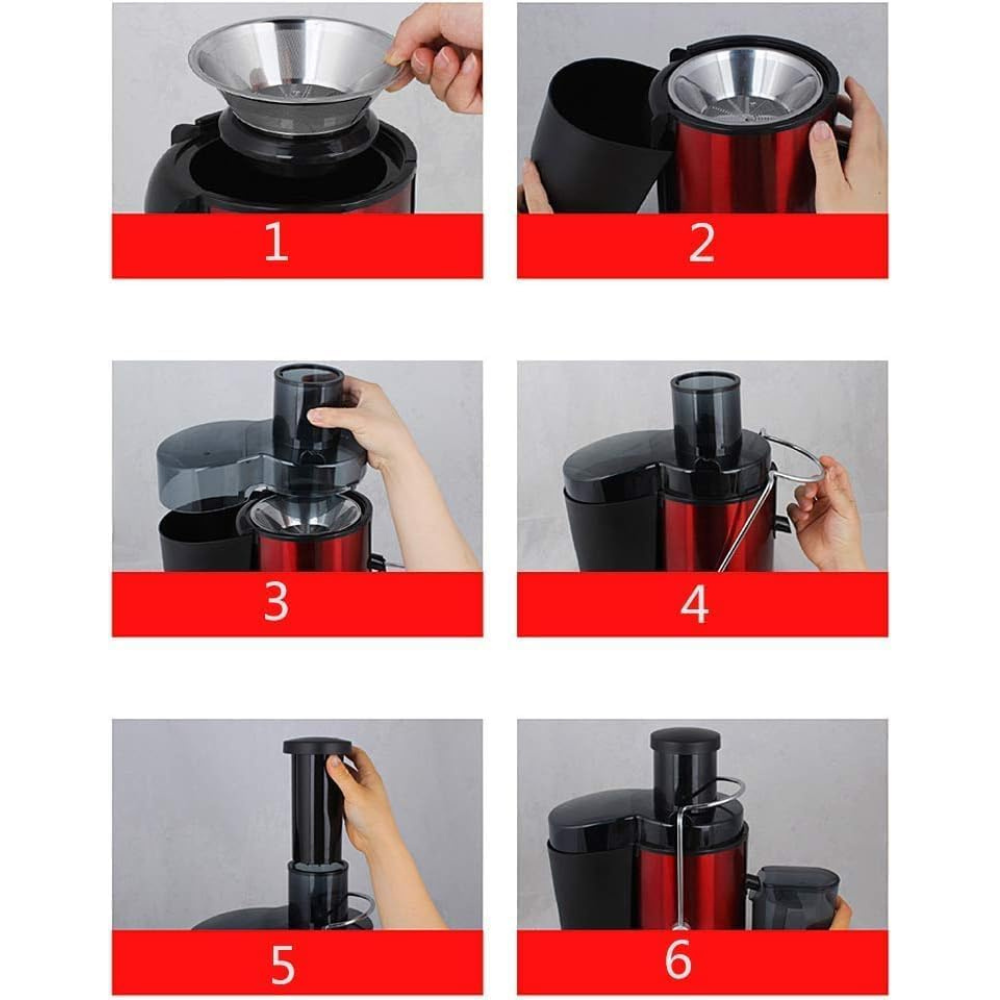 1

2

3

4

5

6