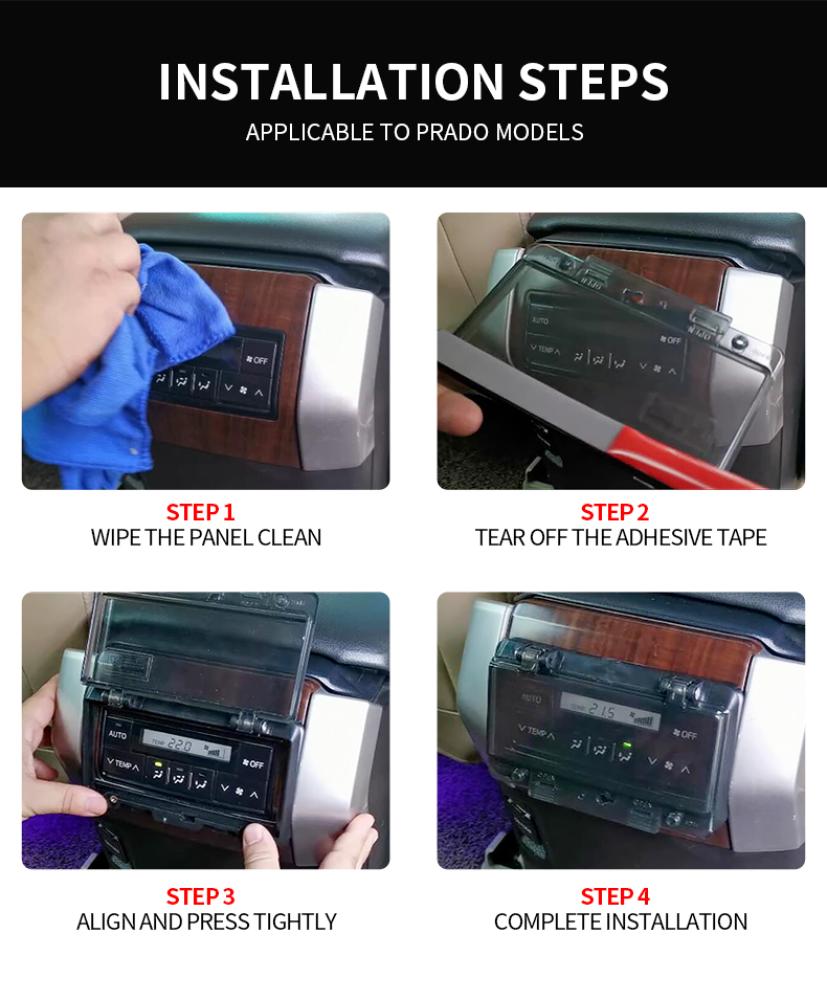 INSTALLATION STEPS
APPLICABLE TO PRADO MODELS

OFF

AUTO
TEMP
OFF

STEP 1
WIPE THE PANEL CLEAN

STEP 2
TEAR OFF THE ADHESIVE TAPE

AUTO
TEMP 22.0
TEMP
OFF

AUTO
TEMP 21.5
TEMP
OFF

STEP 3
ALIGN AND PRESS TIGHTLY

STEP 4
COMPLETE INSTALLATION