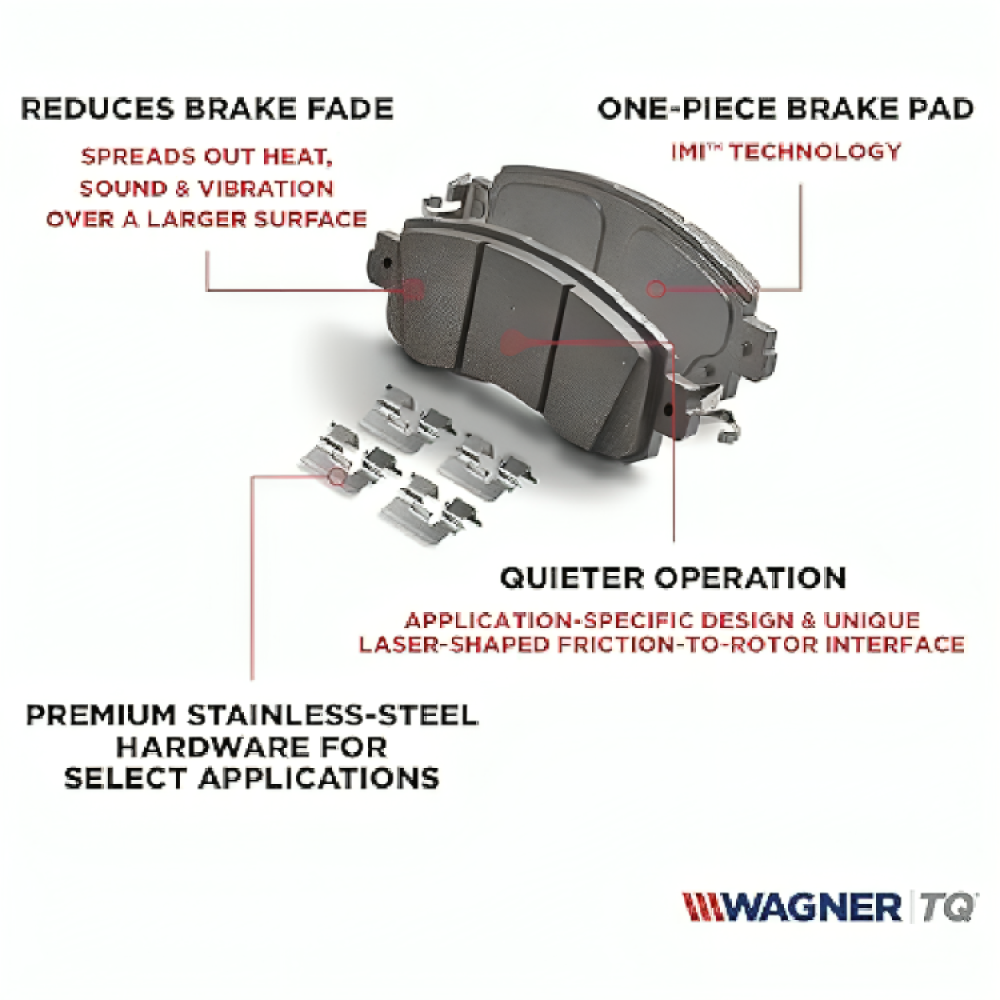 REDUCES BRAKE FADE

SPREADS OUT HEAT, SOUND & VIBRATION OVER A LARGER SURFACE

ONE-PIECE BRAKE PAD

IMI™ TECHNOLOGY

QUIETER OPERATION

APPLICATION-SPECIFIC DESIGN & UNIQUE LASER-SHAPED FRICTION-TO-ROTOR INTERFACE

PREMIUM STAINLESS-STEEL HARDWARE FOR SELECT APPLICATIONS

WAGNER | TQ