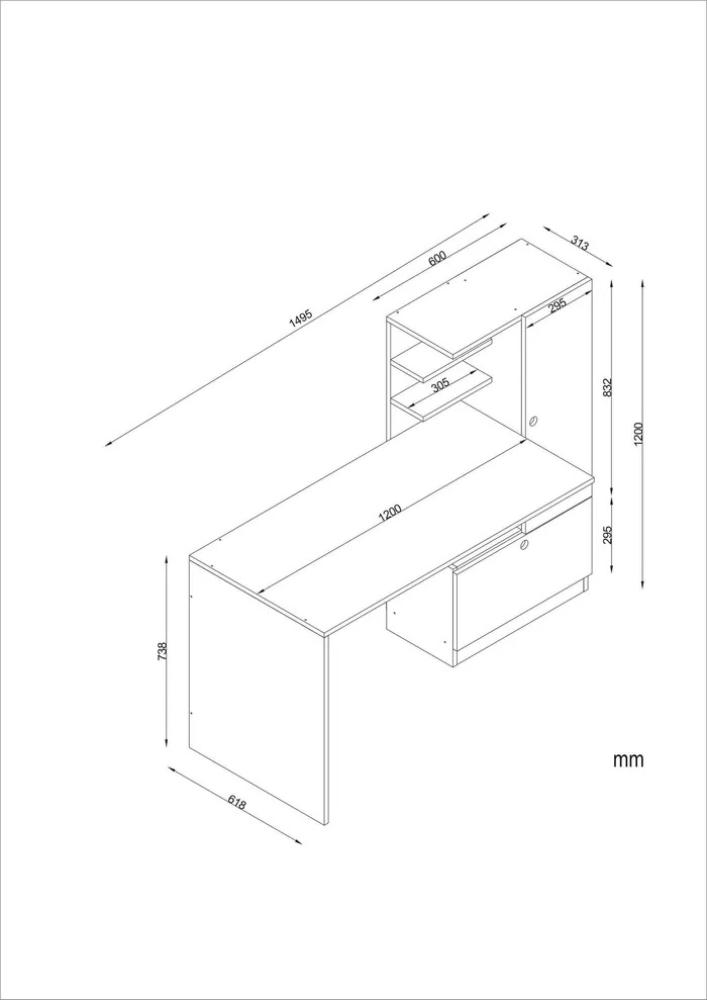 1495
600
313
295
305
832
1200
1200
295
738
618
mm