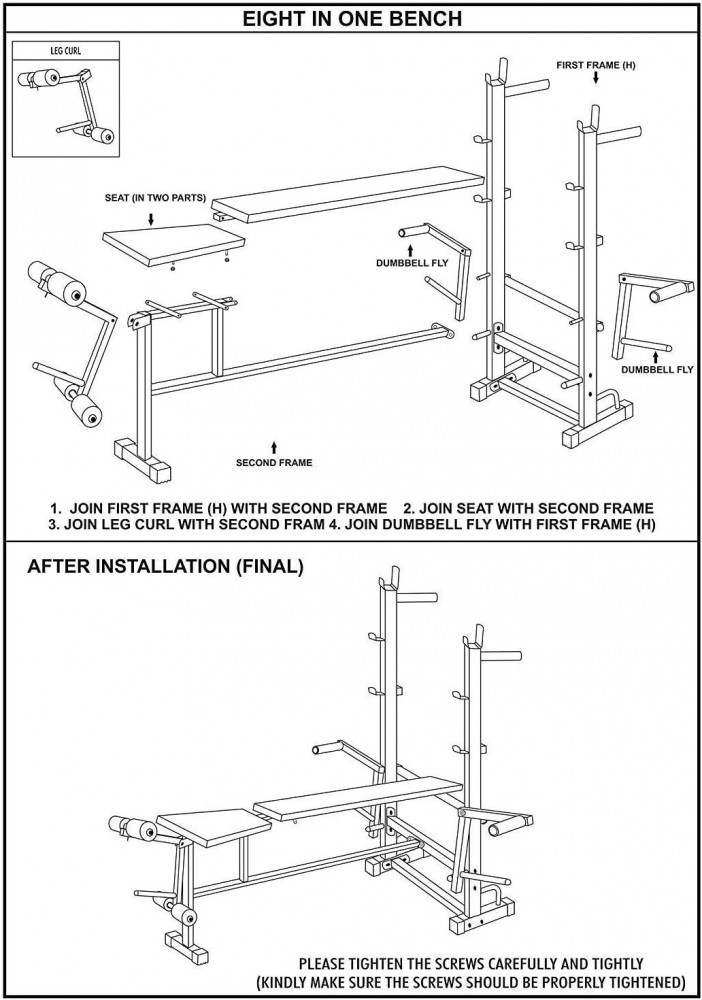 EIGHT IN ONE BENCH

LEG CURL

FIRST FRAME (H)

SEAT (IN TWO PARTS)

DUMBBELL FLY

DUMBBELL FLY

SECOND FRAME

1. JOIN FIRST FRAME (H) WITH SECOND FRAME 2. JOIN SEAT WITH SECOND FRAME
3. JOIN LEG CURL WITH SECOND FRAM 4. JOIN DUMBBELL FLY WITH FIRST FRAME (H)

AFTER INSTALLATION (FINAL)

PLEASE TIGHTEN THE SCREWS CAREFULLY AND TIGHTLY
(KINDLY MAKE SURE THE SCREWS SHOULD BE PROPERLY TIGHTENED)