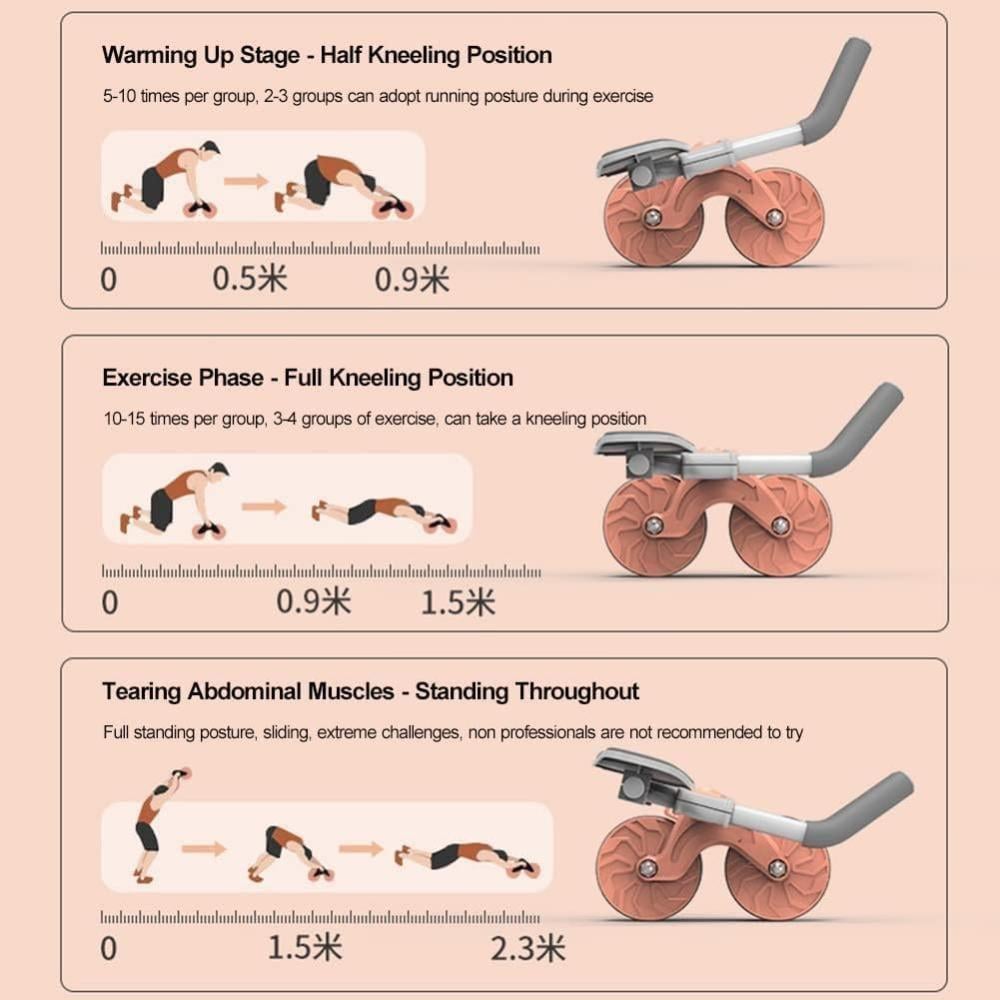 Warming Up Stage - Half Kneeling Position

5-10 times per group, 2-3 groups can adopt running posture during exercise

0 0.5米 0.9米

Exercise Phase - Full Kneeling Position

10-15 times per group, 3-4 groups of exercise, can take a kneeling position

0 0.9米 1.5米

Tearing Abdominal Muscles - Standing Throughout

Full standing posture, sliding, extreme challenges, non professionals are not recommended to try

0 1.5米 2.3米