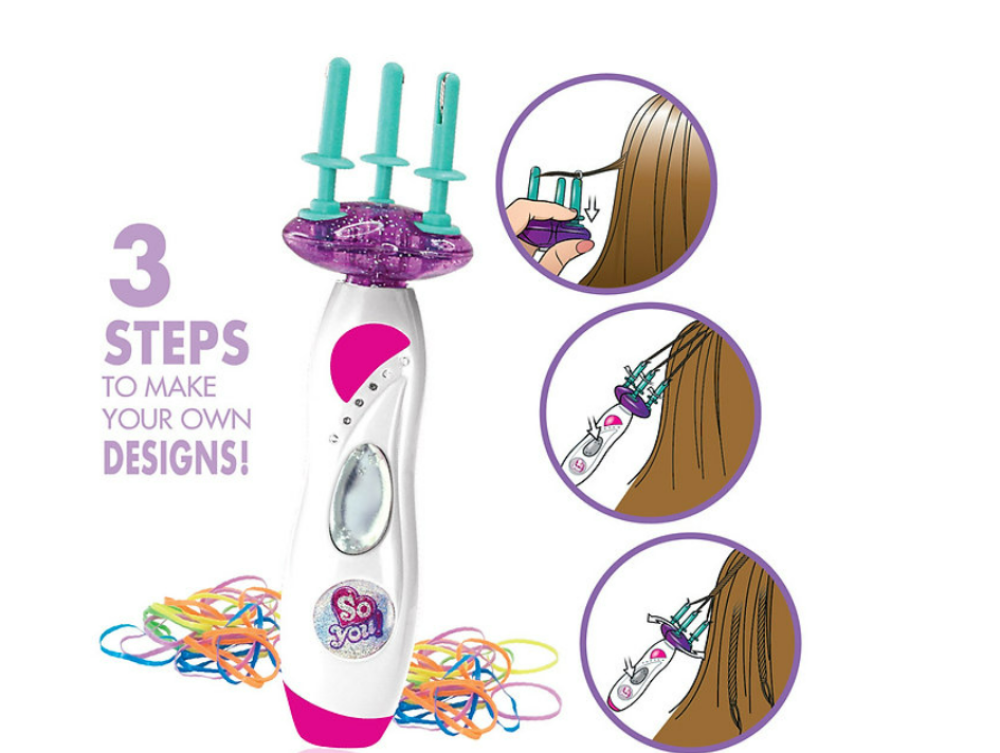 3
STEPS
TO MAKE
YOUR OWN
DESIGNS!

So you!