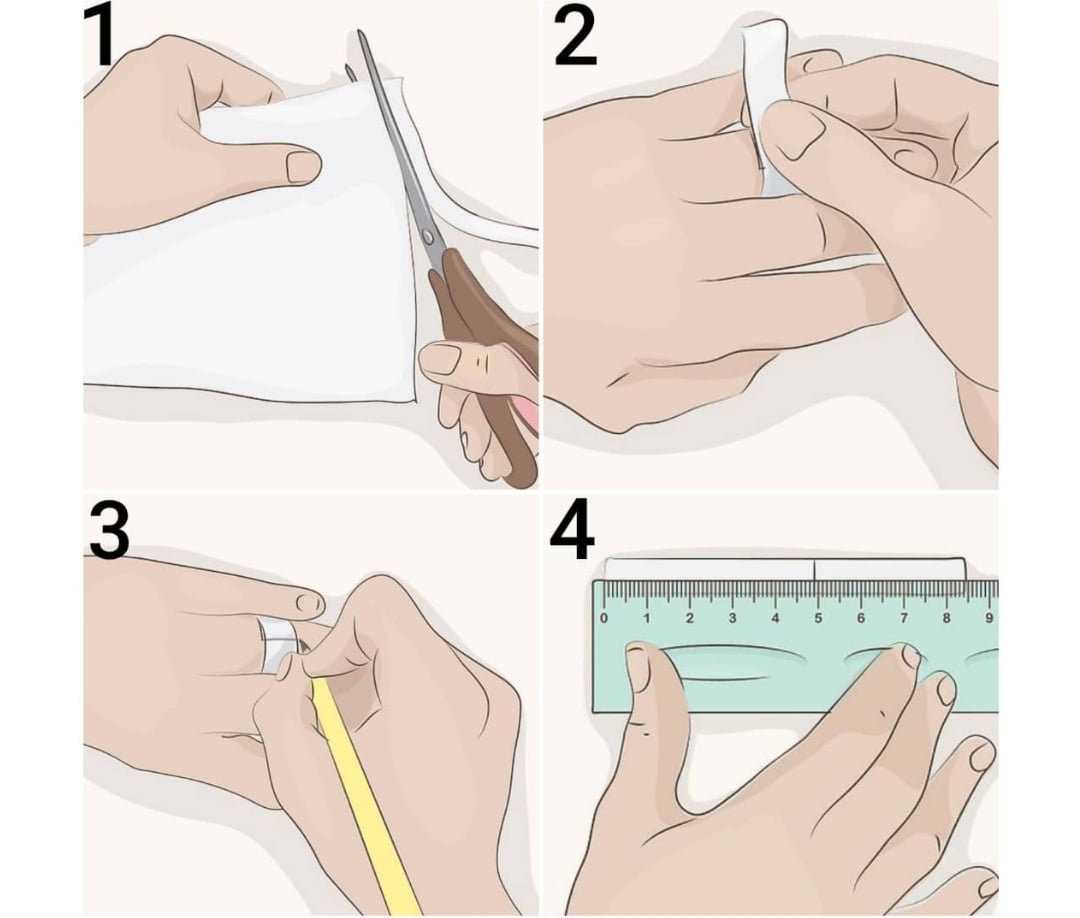 1

2

3

4

0 1 2 3 4 5 6 7 8 9