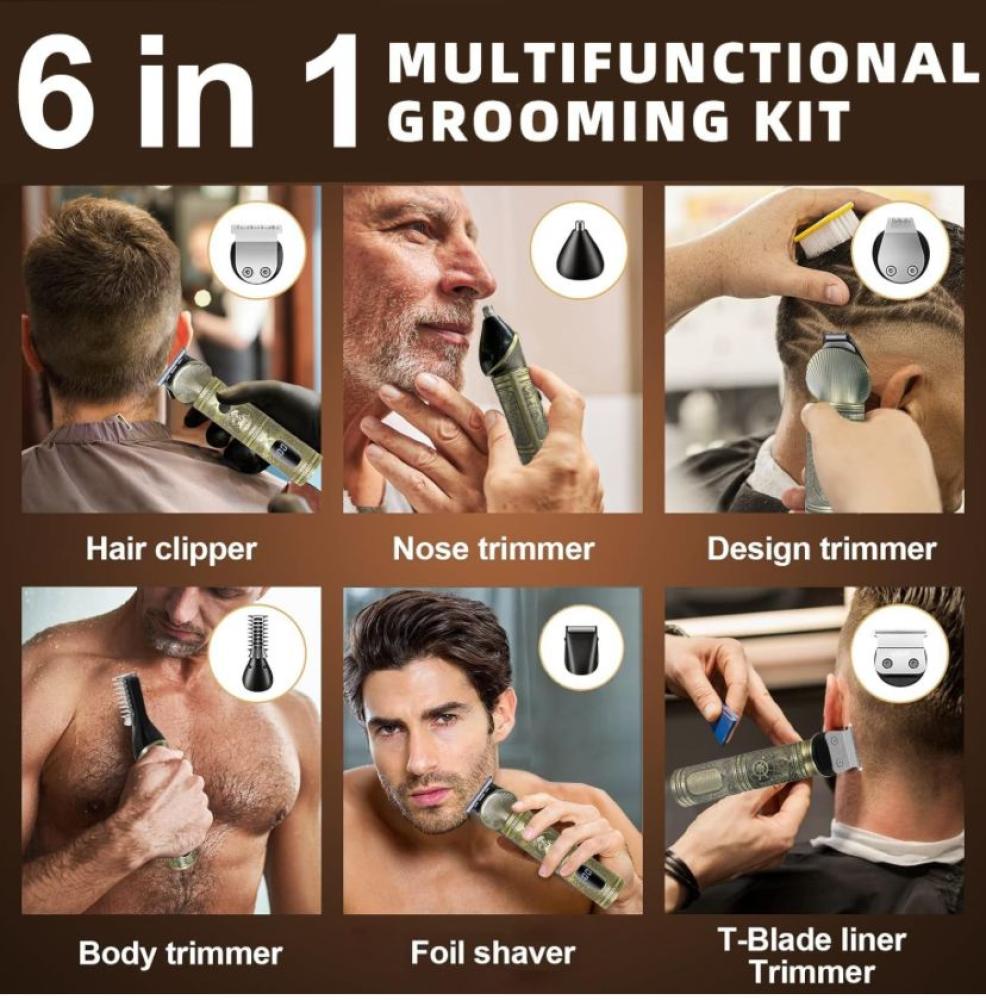 6 in 1 MULTIFUNCTIONAL GROOMING KIT

Hair clipper

Nose trimmer

Design trimmer

Body trimmer

Foil shaver

T-Blade liner Trimmer