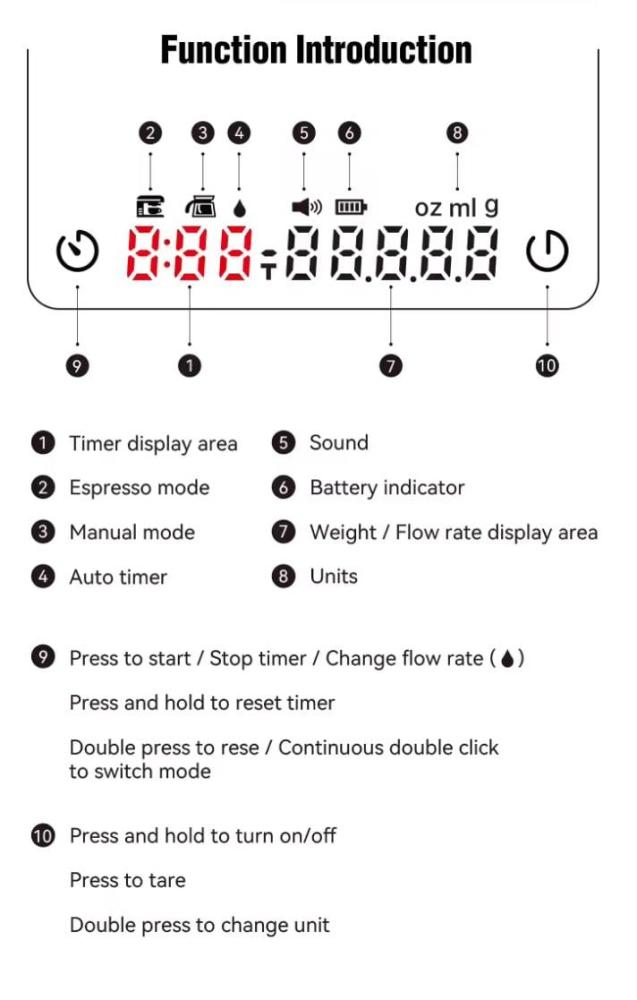 Function Introduction

2 3 4 5 6 8

oz ml g

8:88 T 88.8.8.8

9 1 7 10

1 Timer display area
2 Espresso mode
3 Manual mode
4 Auto timer

5 Sound
6 Battery indicator
7 Weight / Flow rate display area
8 Units

9 Press to start / Stop timer / Change flow rate ( )

Press and hold to reset timer

Double press to rese / Continuous double click to switch mode

10 Press and hold to turn on/off

Press to tare

Double press to change unit