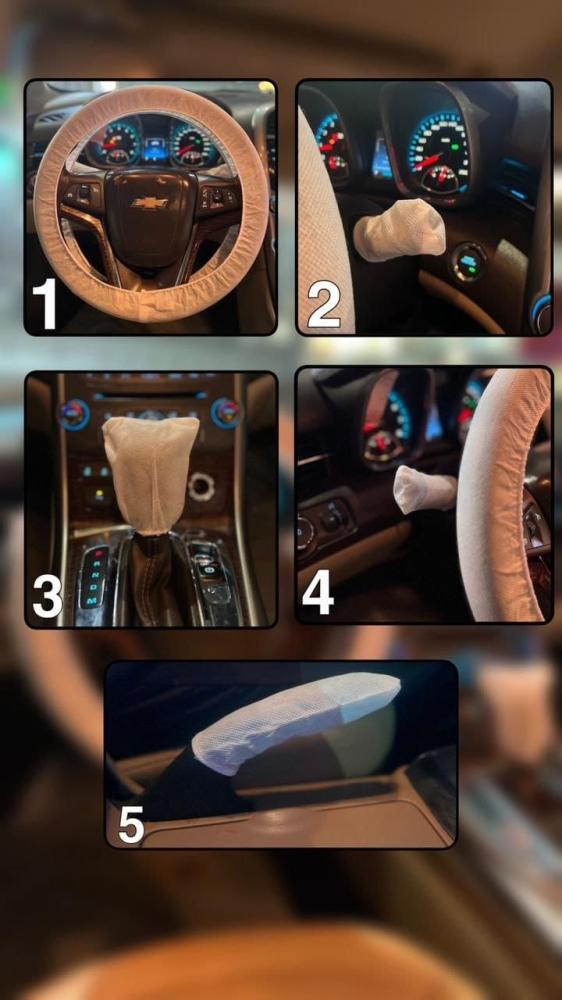 1

2

3

4

5