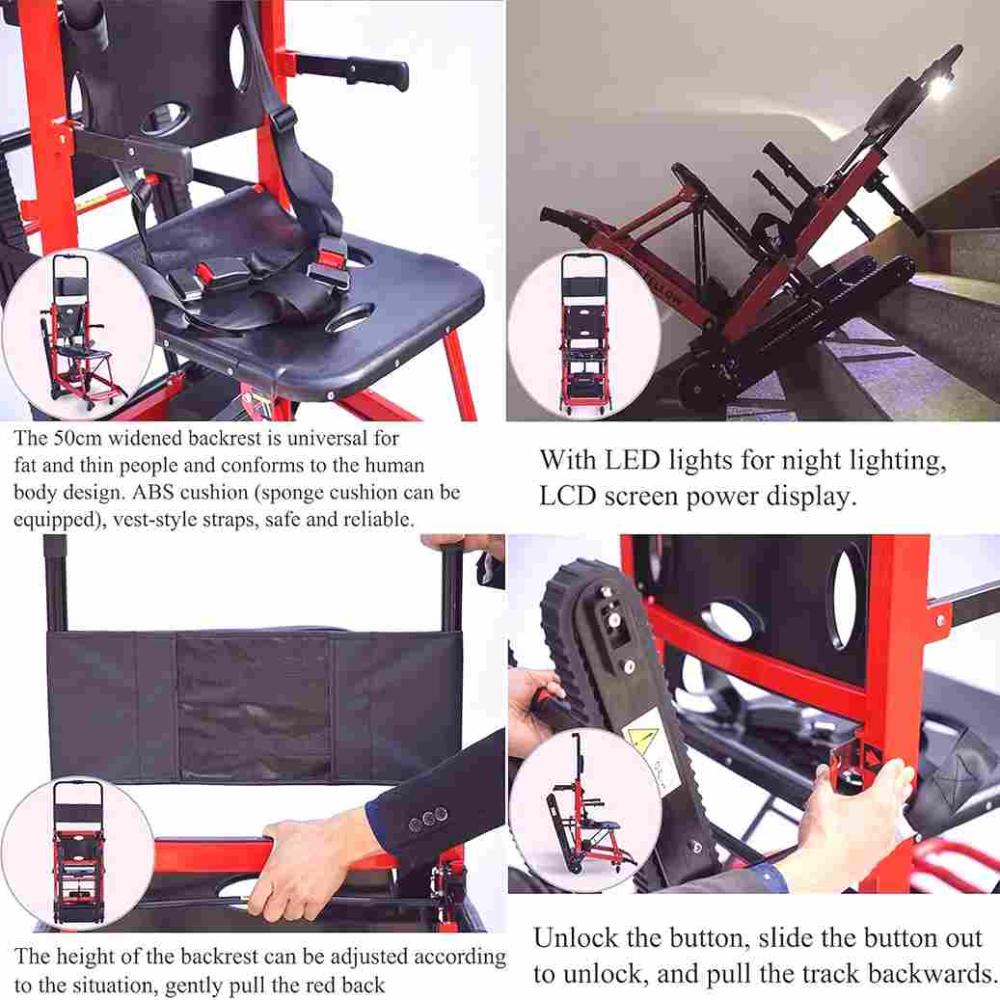 The 50cm widened backrest is universal for fat and thin people and conforms to the human body design. ABS cushion (sponge cushion can be equipped), vest-style straps, safe and reliable.

With LED lights for night lighting, LCD screen power display.

The height of the backrest can be adjusted according to the situation, gently pull the red back

Unlock the button, slide the button out to unlock, and pull the track backwards.