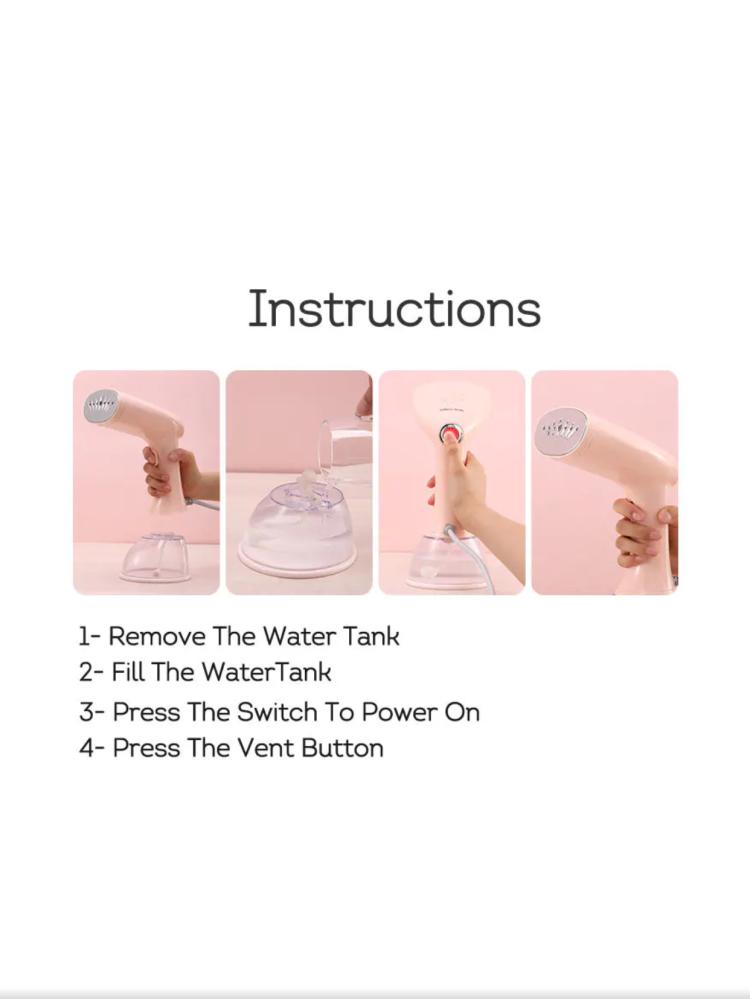 Instructions

1- Remove The Water Tank
2- Fill The WaterTank
3- Press The Switch To Power On
4- Press The Vent Button