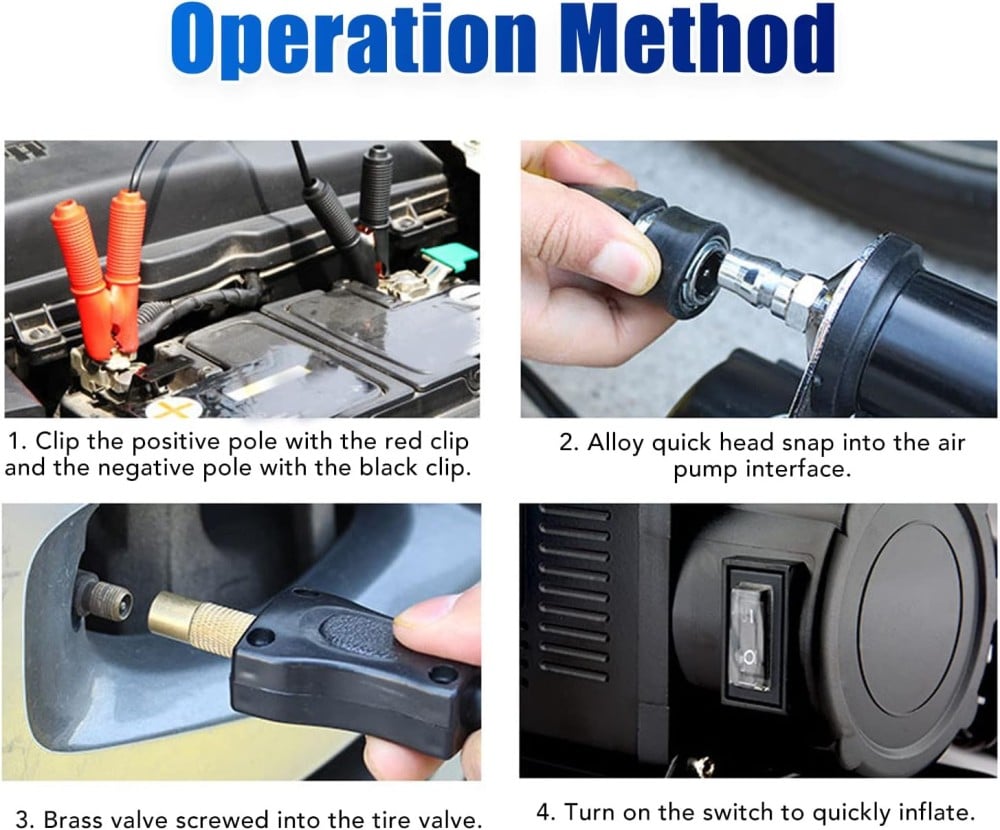 Operation Method

1. Clip the positive pole with the red clip and the negative pole with the black clip.

2. Alloy quick head snap into the air pump interface.

3. Brass valve screwed into the tire valve.

4. Turn on the switch to quickly inflate.