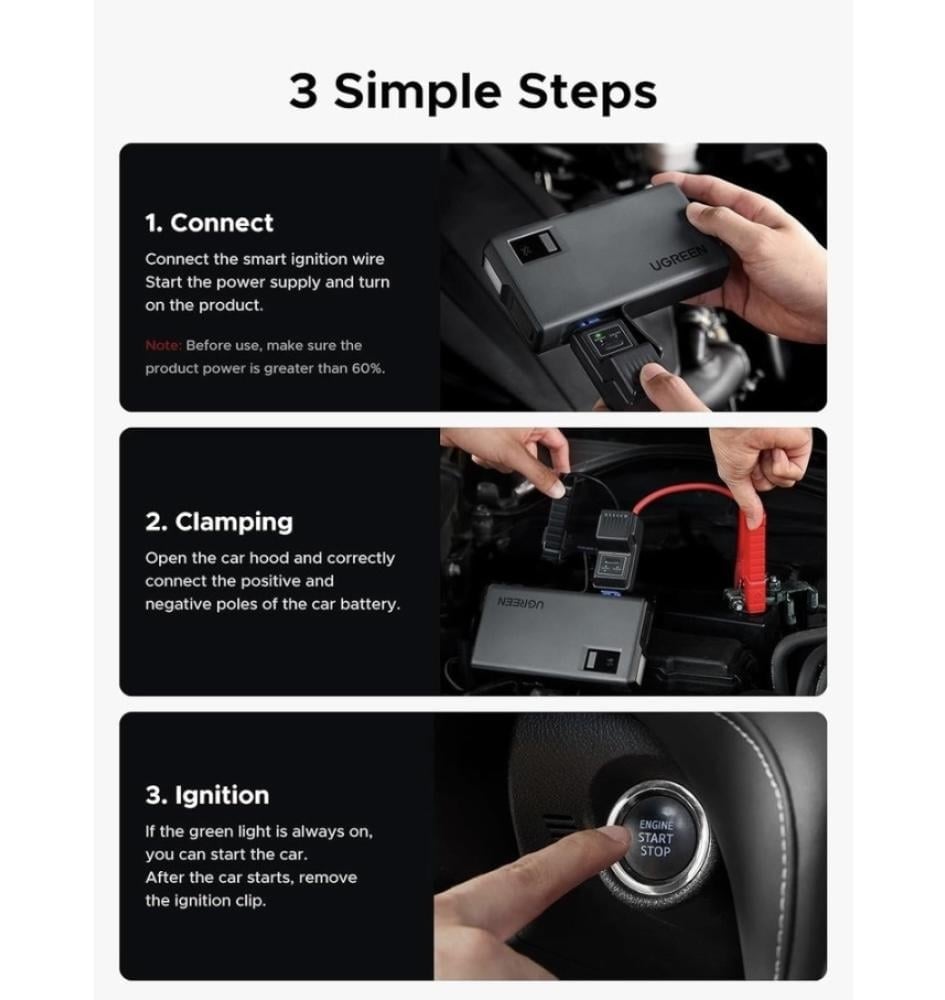 3 Simple Steps

1. Connect

Connect the smart ignition wire Start the power supply and turn on the product.

Note: Before use, make sure the product power is greater than 60%.

UGREEN

2. Clamping

Open the car hood and correctly connect the positive and negative poles of the car battery.

UGREEN

3. Ignition

If the green light is always on, you can start the car. After the car starts, remove the ignition clip.

ENGINE START STOP