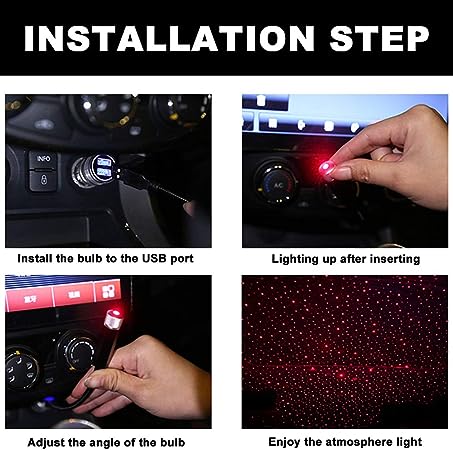 INSTALLATION STEP

INFO

A/C

Install the bulb to the USB port

Lighting up after inserting

Adjust the angle of the bulb

Enjoy the atmosphere light