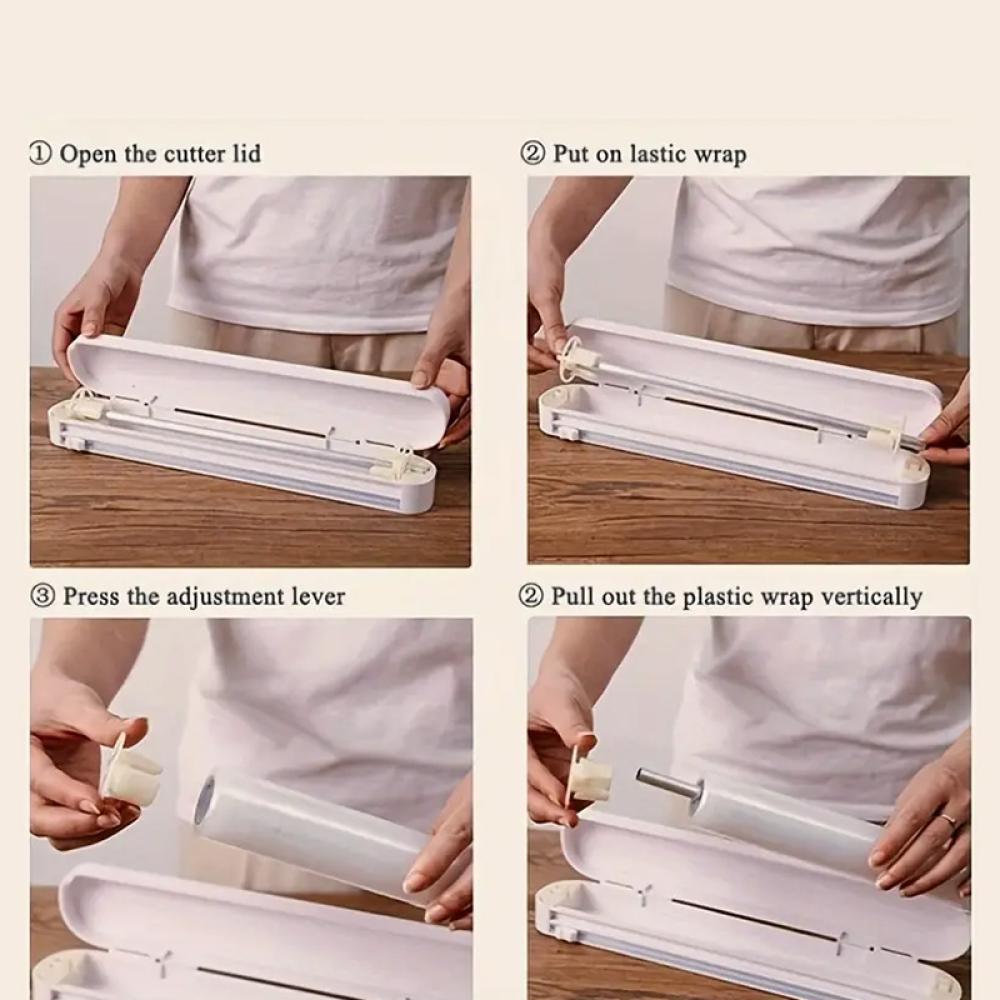 ① Open the cutter lid

② Put on lastic wrap

③ Press the adjustment lever

② Pull out the plastic wrap vertically