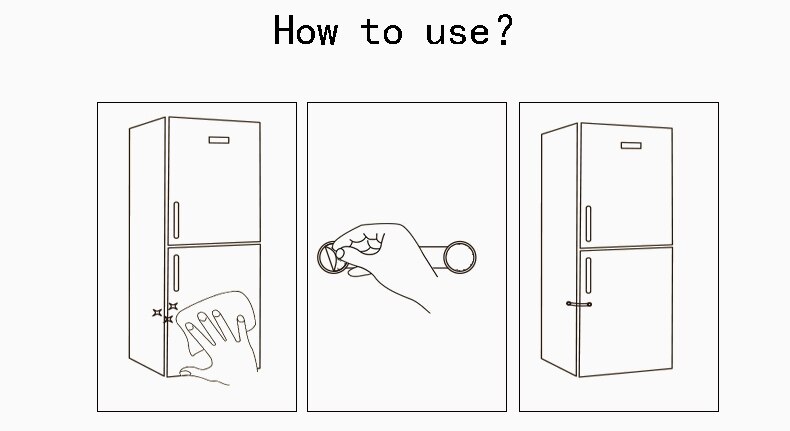 How to use?