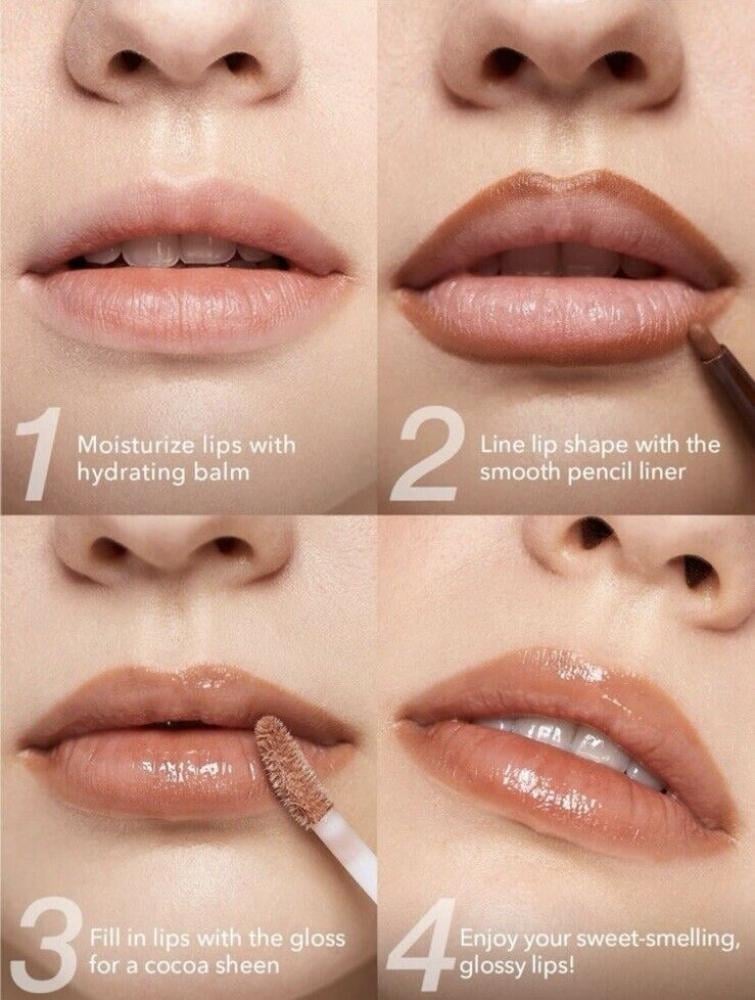 1 Moisturize lips with hydrating balm

2 Line lip shape with the smooth pencil liner

3 Fill in lips with the gloss for a cocoa sheen

4 Enjoy your sweet-smelling, glossy lips!