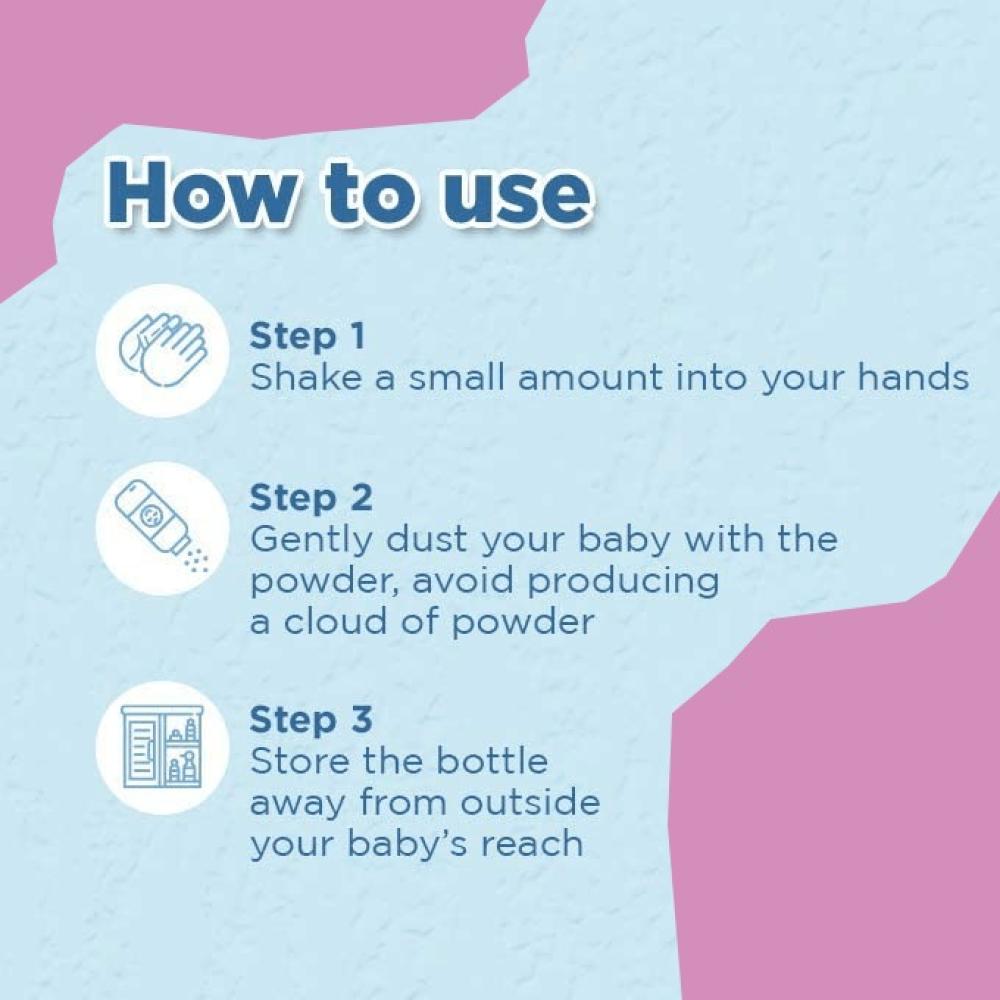 How to use

Step 1
Shake a small amount into your hands

Step 2
Gently dust your baby with the powder, avoid producing a cloud of powder

Step 3
Store the bottle away from outside your baby's reach