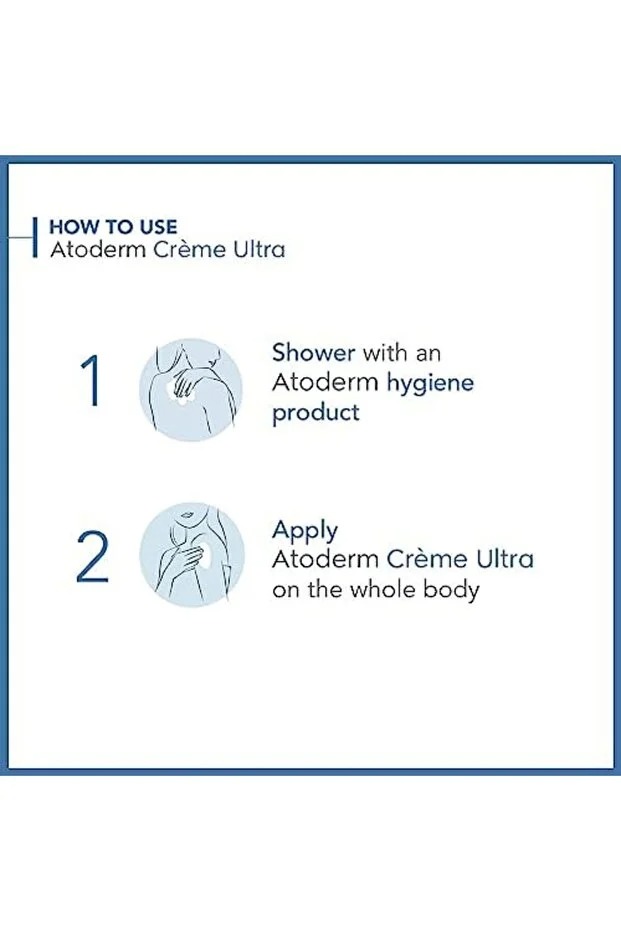 HOW TO USE
Atoderm Crème Ultra

1

Shower with an Atoderm hygiene product

2

Apply Atoderm Crème Ultra on the whole body