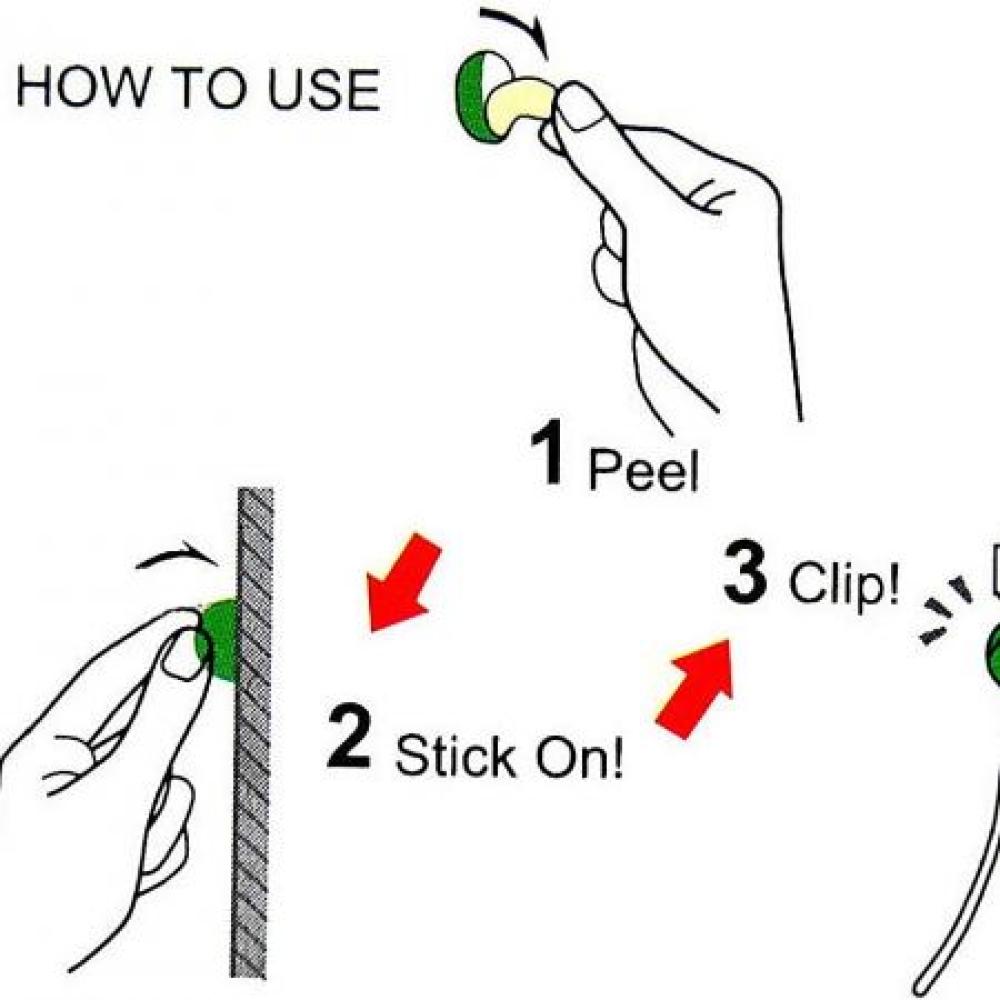 HOW TO USE

1 Peel

2 Stick On!

3 Clip!