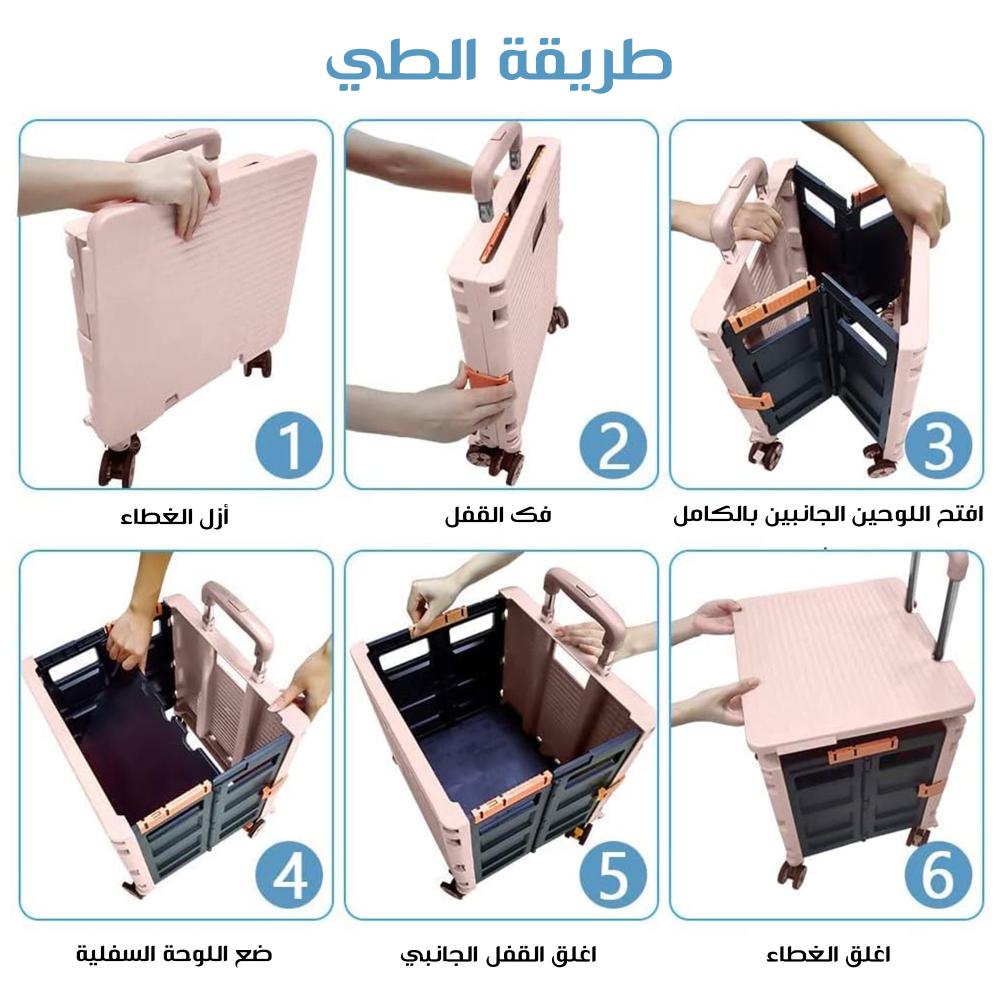 طريقة الطي

1
أزل الغطاء

2
فك القفل

3
افتح اللوحين الجانبين بالكامل

4
ضع اللوحة السفلية

5
اغلق القفل الجانبي

6
اغلق الغطاء