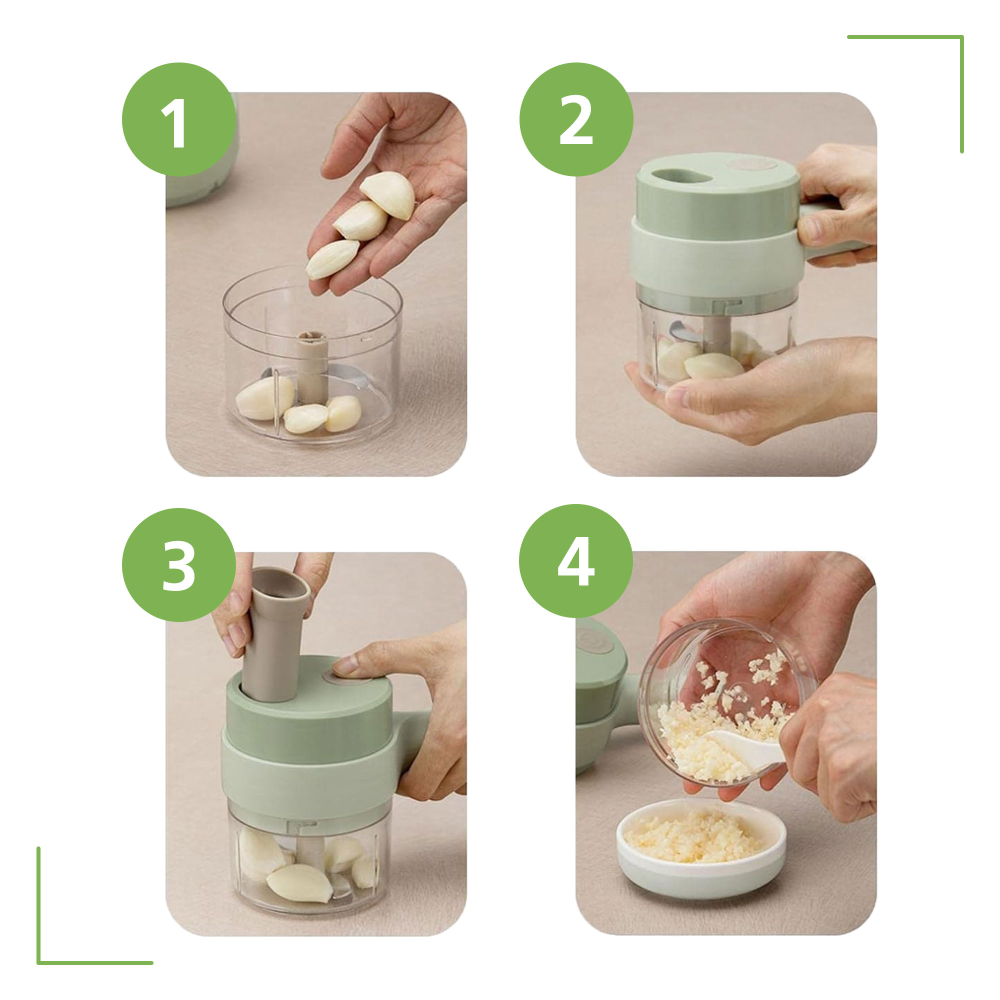 1

2

3

4