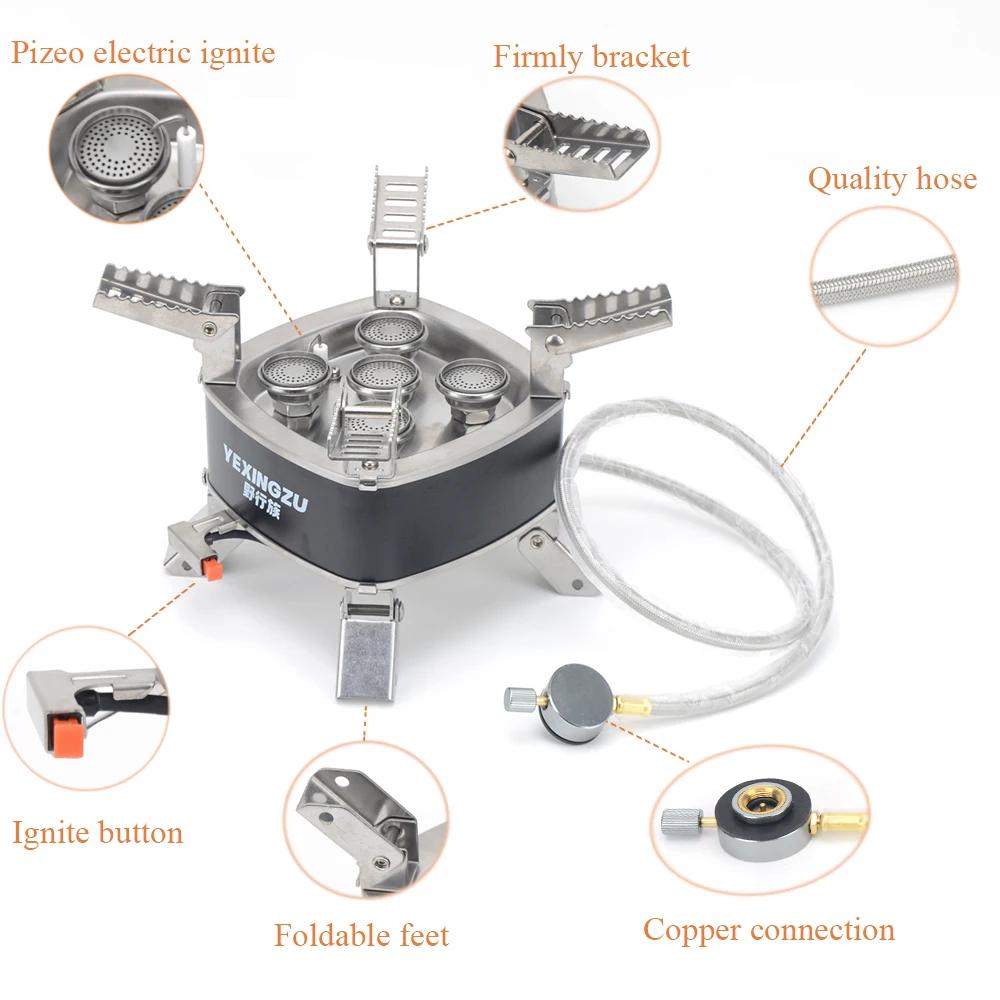 Pizeo electric ignite

Firmly bracket

Quality hose

YEXINGZU
野行族

Ignite button

Foldable feet

Copper connection