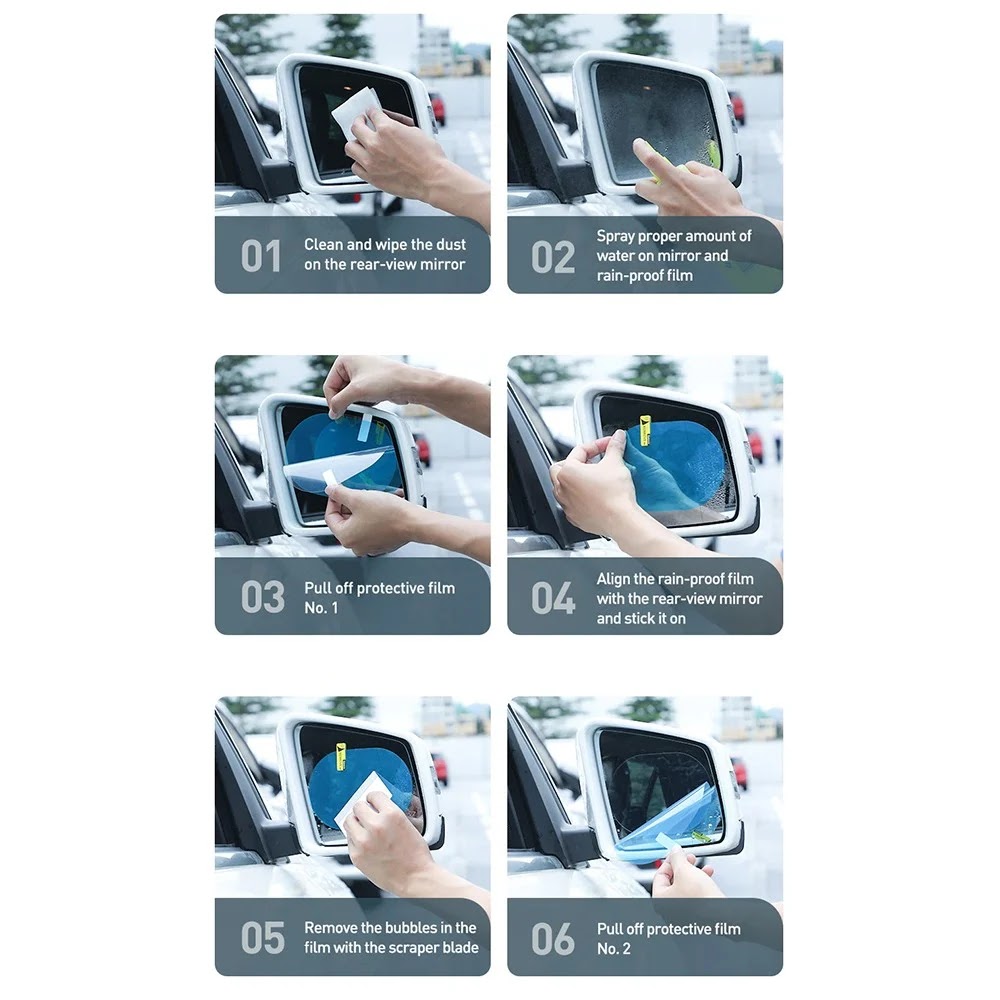 01 Clean and wipe the dust on the rear-view mirror

02 Spray proper amount of water on mirror and rain-proof film

03 Pull off protective film No. 1

04 Align the rain-proof film with the rear-view mirror and stick it on

05 Remove the bubbles in the film with the scraper blade

06 Pull off protective film No. 2