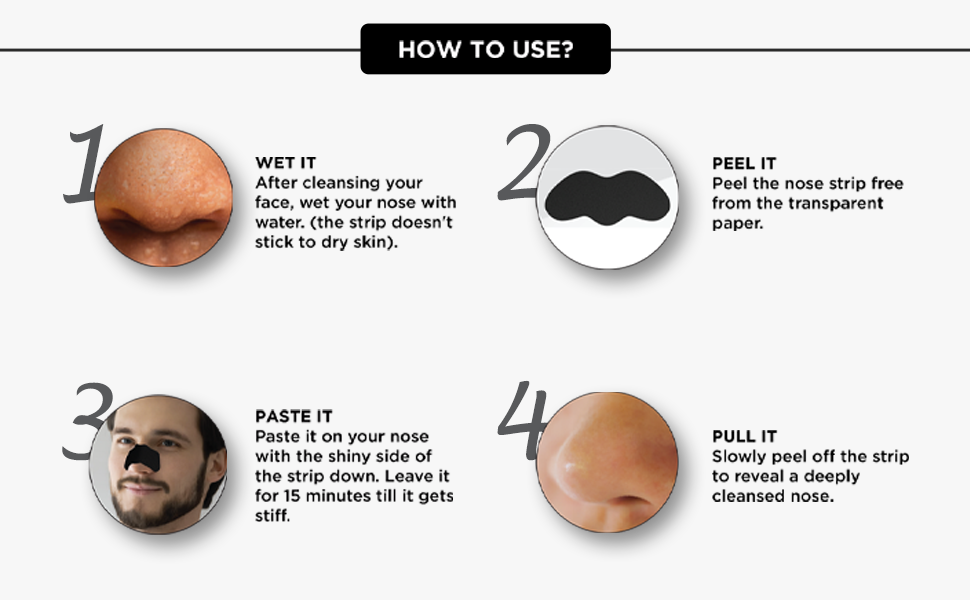 HOW TO USE?

1

WET IT
After cleansing your face, wet your nose with water. (the strip doesn't stick to dry skin).

2

PEEL IT
Peel the nose strip free from the transparent paper.

3

PASTE IT
Paste it on your nose with the shiny side of the strip down. Leave it for 15 minutes till it gets stiff.

4

PULL IT
Slowly peel off the strip to reveal a deeply cleansed nose.