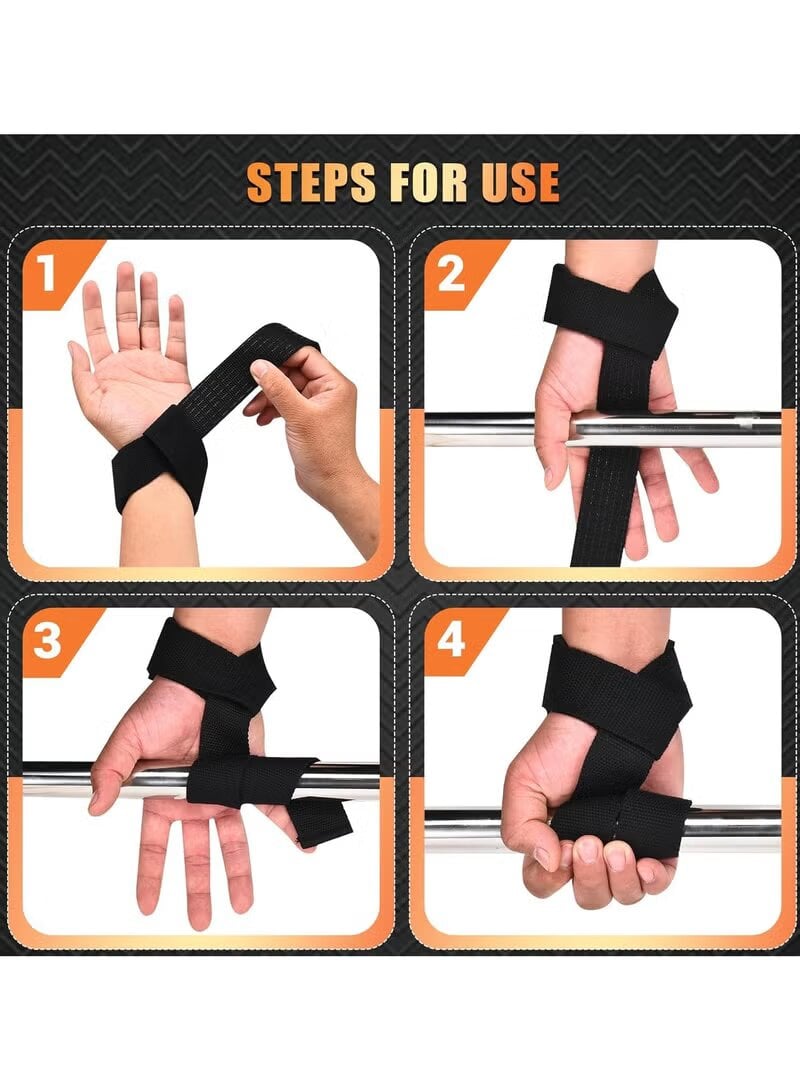 STEPS FOR USE

1

2

3

4