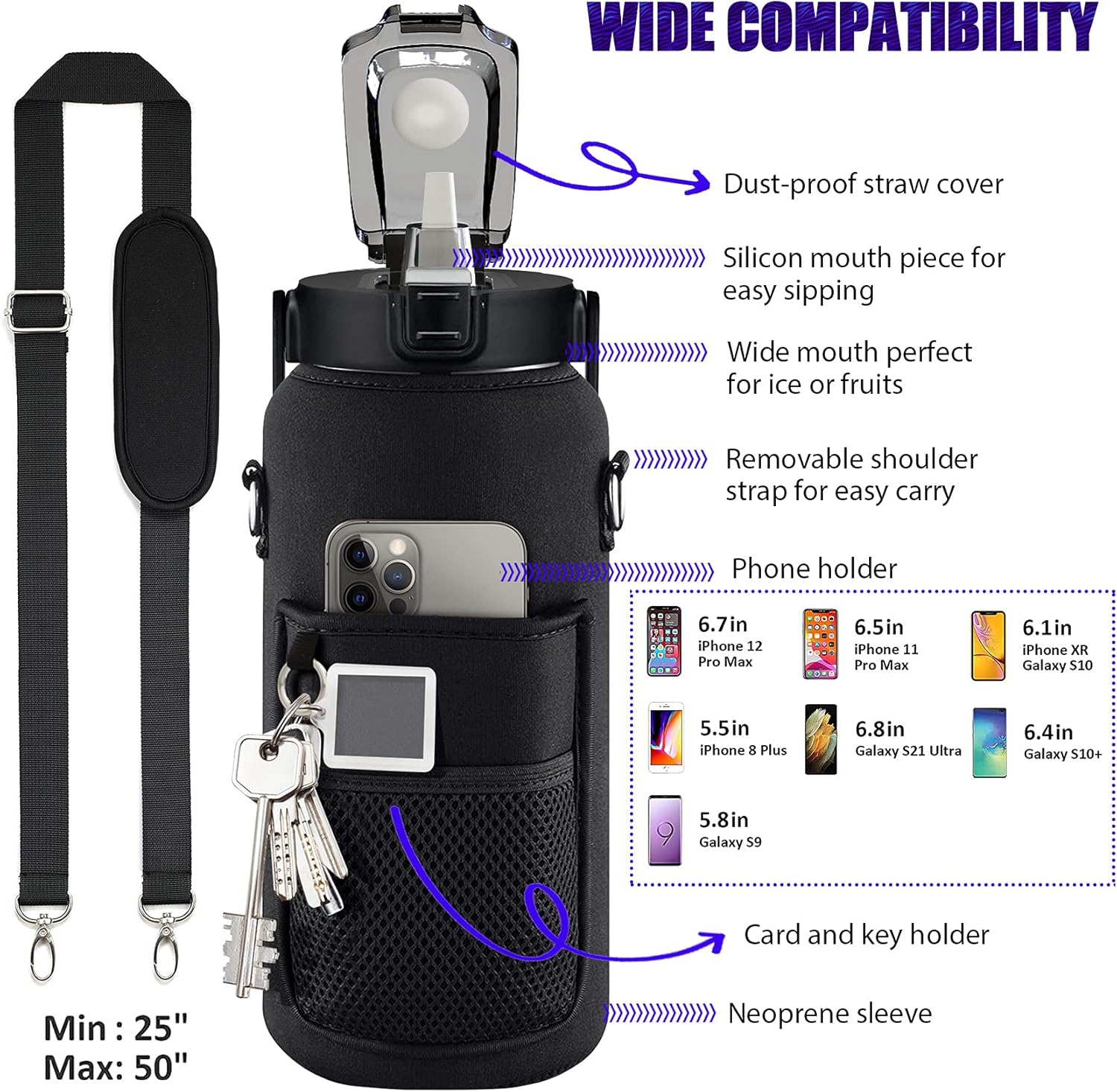 WIDE COMPATIBILITY

Dust-proof straw cover

Silicon mouth piece for easy sipping

Wide mouth perfect for ice or fruits

Removable shoulder strap for easy carry

Phone holder

6.7in
iPhone 12 Pro Max

6.5in
iPhone 11 Pro Max

6.1in
iPhone XR Galaxy S10

5.5in
iPhone 8 Plus

6.8in
Galaxy S21 Ultra

6.4in
Galaxy S10+

5.8in
Galaxy S9

Card and key holder

Neoprene sleeve

Min : 25"
Max: 50"