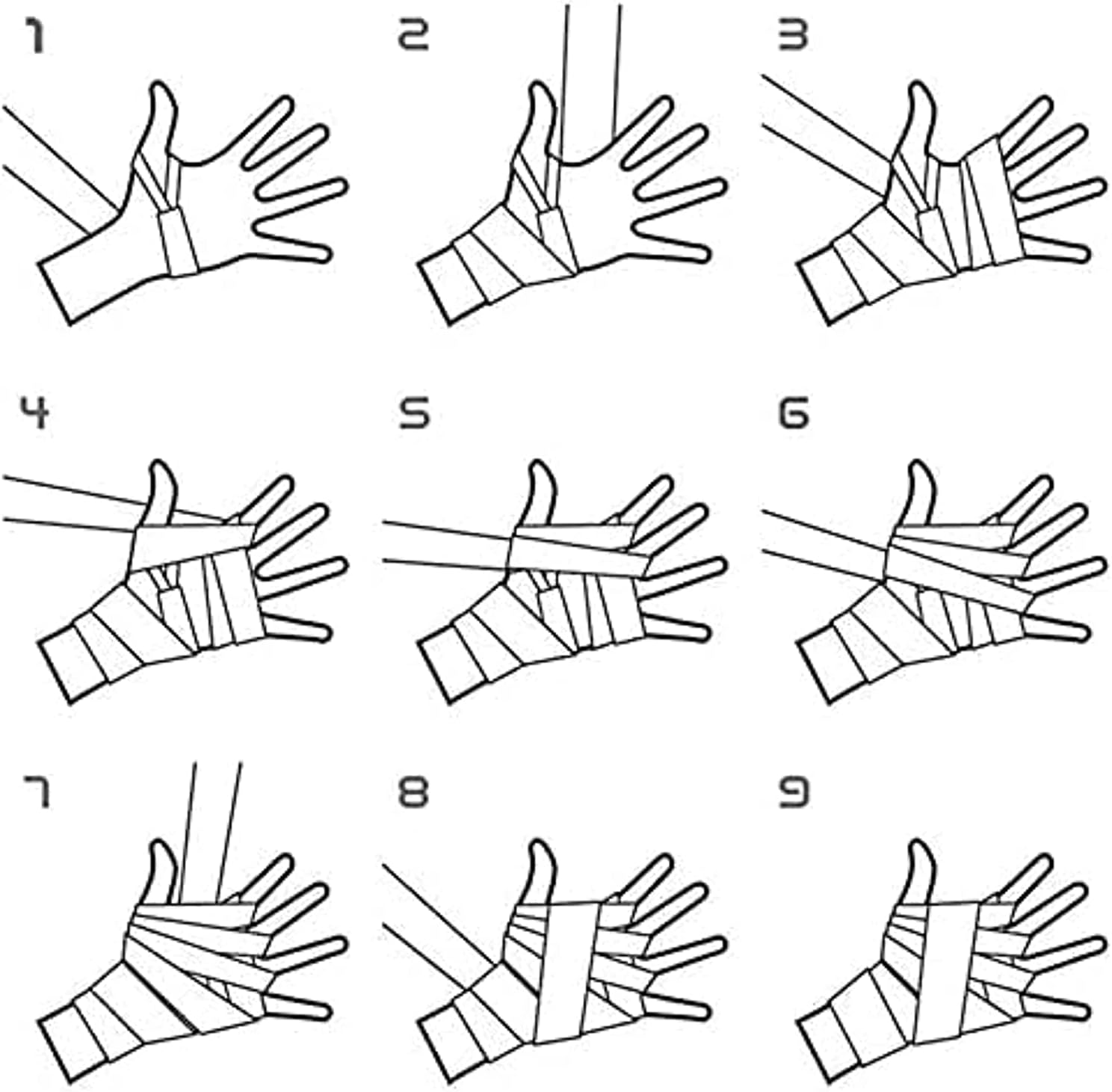 1

2

3

4

5

6

7

8

9