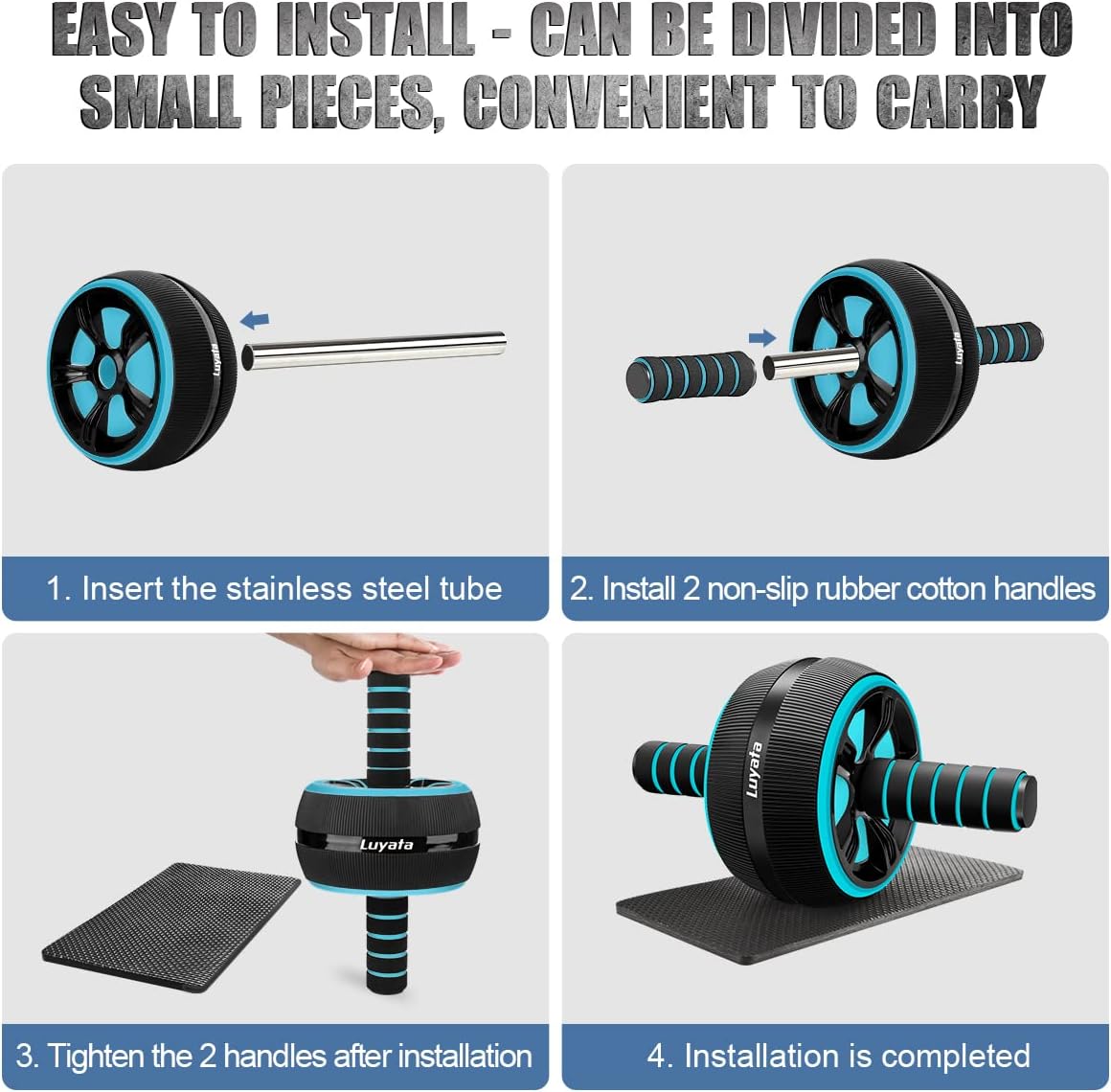 EASY TO INSTALL - CAN BE DIVIDED INTO SMALL PIECES, CONVENIENT TO CARRY

Luyata

1. Insert the stainless steel tube

Luyata

2. Install 2 non-slip rubber cotton handles

Luyata

3. Tighten the 2 handles after installation

Luyata

4. Installation is completed