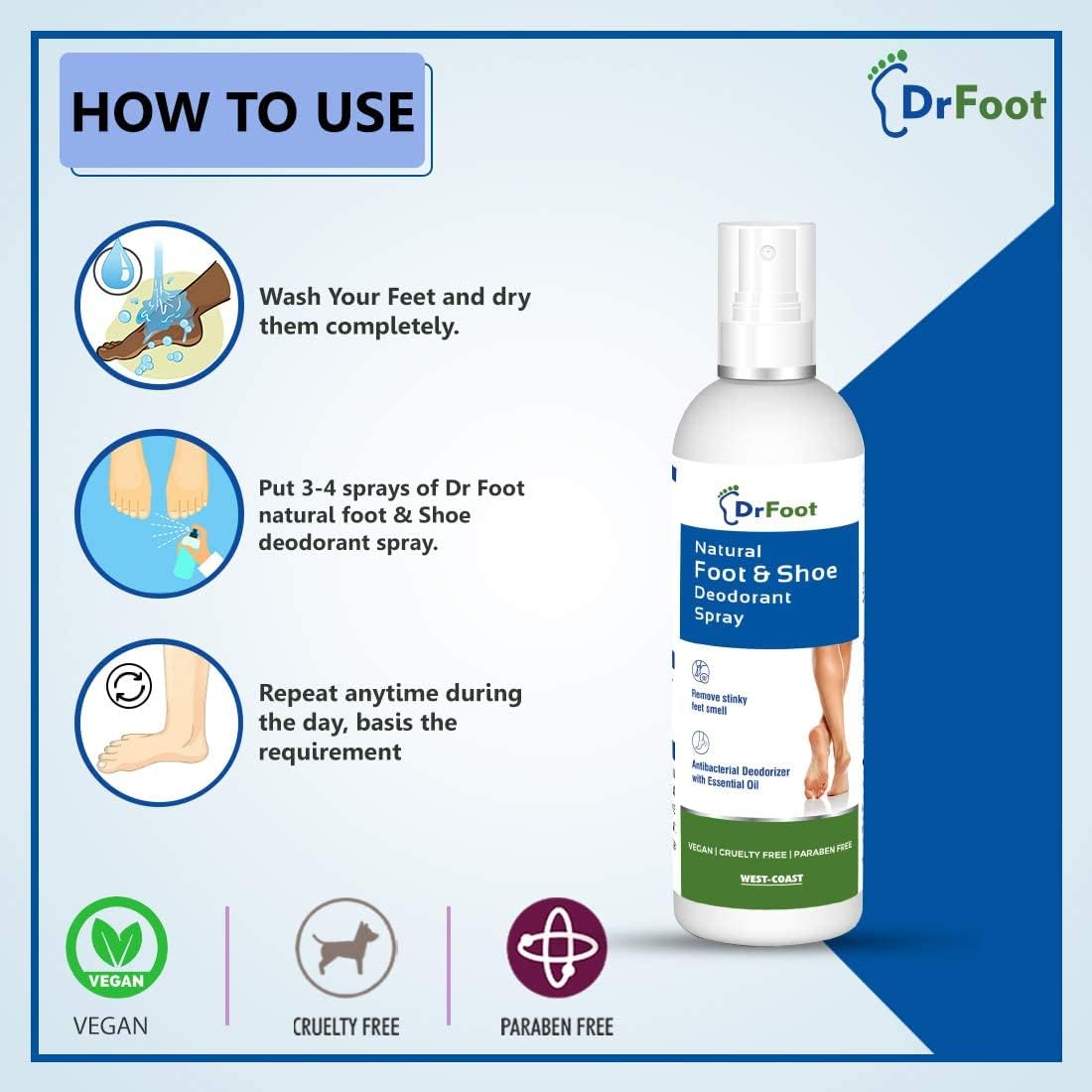 HOW TO USE

DrFoot

Wash Your Feet and dry them completely.

Put 3-4 sprays of Dr Foot natural foot & Shoe deodorant spray.

Repeat anytime during the day, basis the requirement

DrFoot

Natural Foot & Shoe Deodorant Spray

Remove stinky feet smell

Antibacterial Deodorizer with Essential Oil

VEGAN | CRUELTY FREE | PARABEN FREE

WEST-COAST

VEGAN

VEGAN

CRUELTY FREE

PARABEN FREE