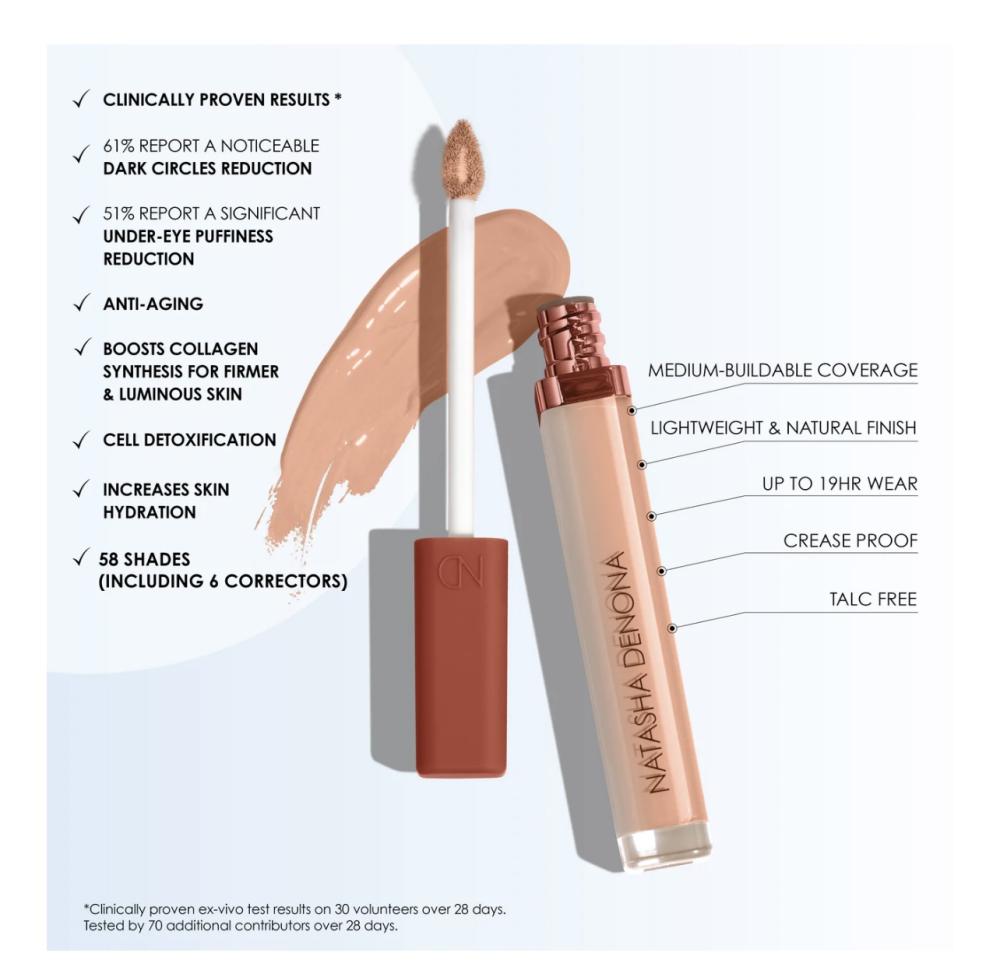 ✓ CLINICALLY PROVEN RESULTS *

✓ 61% REPORT A NOTICEABLE DARK CIRCLES REDUCTION

✓ 51% REPORT A SIGNIFICANT UNDER-EYE PUFFINESS REDUCTION

✓ ANTI-AGING

✓ BOOSTS COLLAGEN SYNTHESIS FOR FIRMER & LUMINOUS SKIN

✓ CELL DETOXIFICATION

✓ INCREASES SKIN HYDRATION

✓ 58 SHADES (INCLUDING 6 CORRECTORS)

ND

NATASHA DENONA

MEDIUM-BUILDABLE COVERAGE

LIGHTWEIGHT & NATURAL FINISH

UP TO 19HR WEAR

CREASE PROOF

TALC FREE

*Clinically proven ex-vivo test results on 30 volunteers over 28 days. Tested by 70 additional contributors over 28 days.