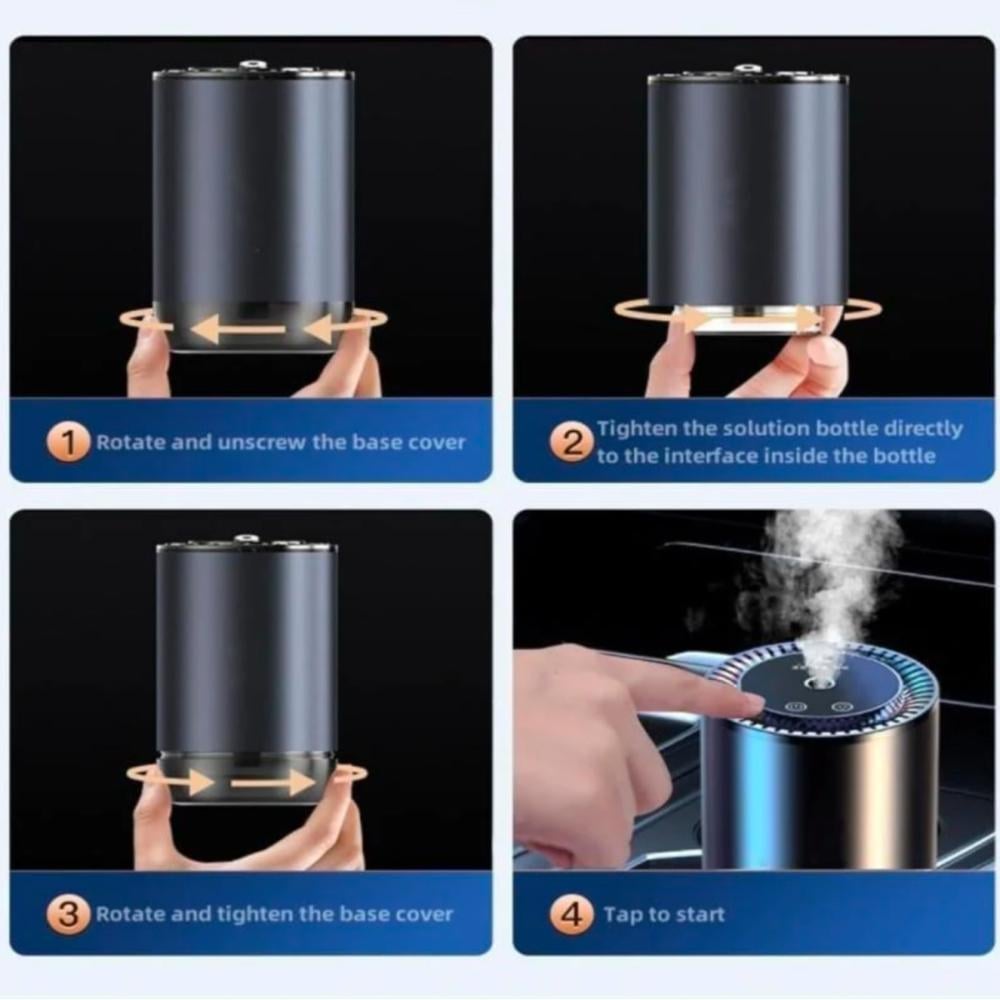 1 Rotate and unscrew the base cover

2 Tighten the solution bottle directly to the interface inside the bottle

3 Rotate and tighten the base cover

4 Tap to start