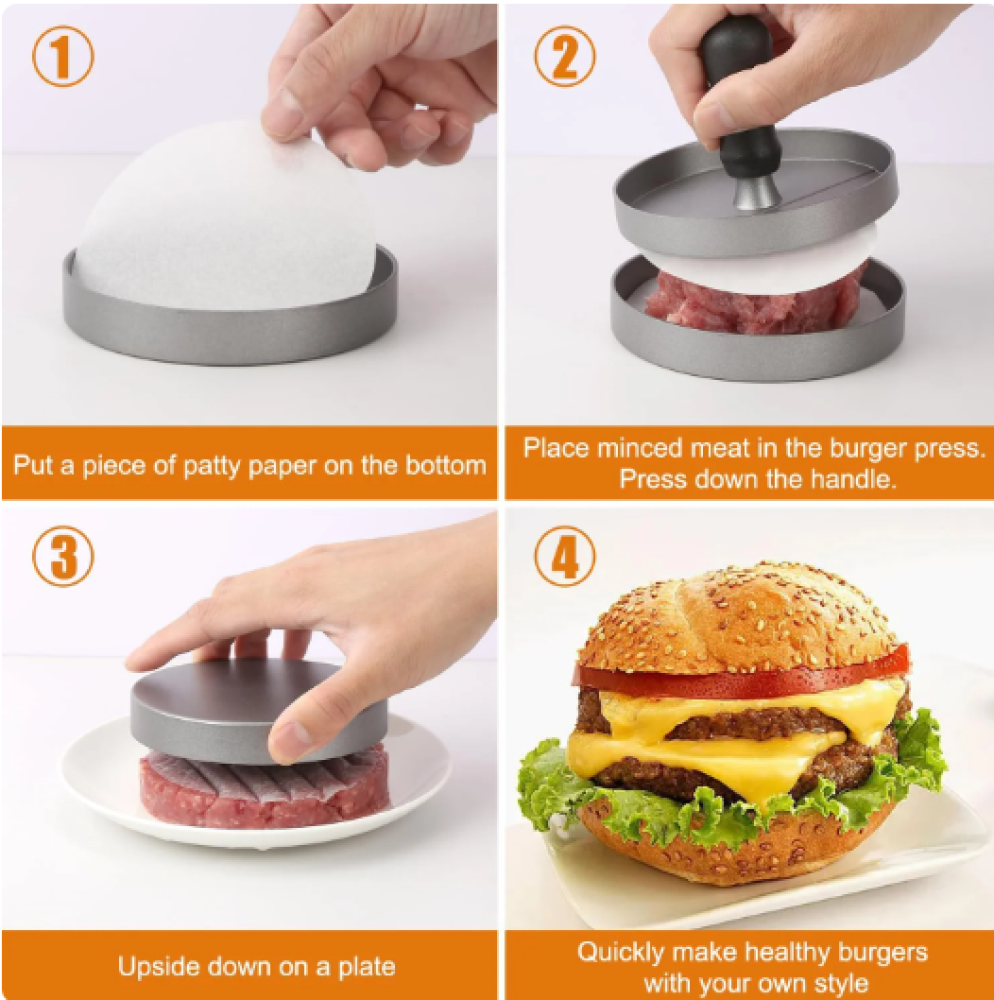 1

Put a piece of patty paper on the bottom

2

Place minced meat in the burger press. Press down the handle.

3

Upside down on a plate

4

Quickly make healthy burgers with your own style