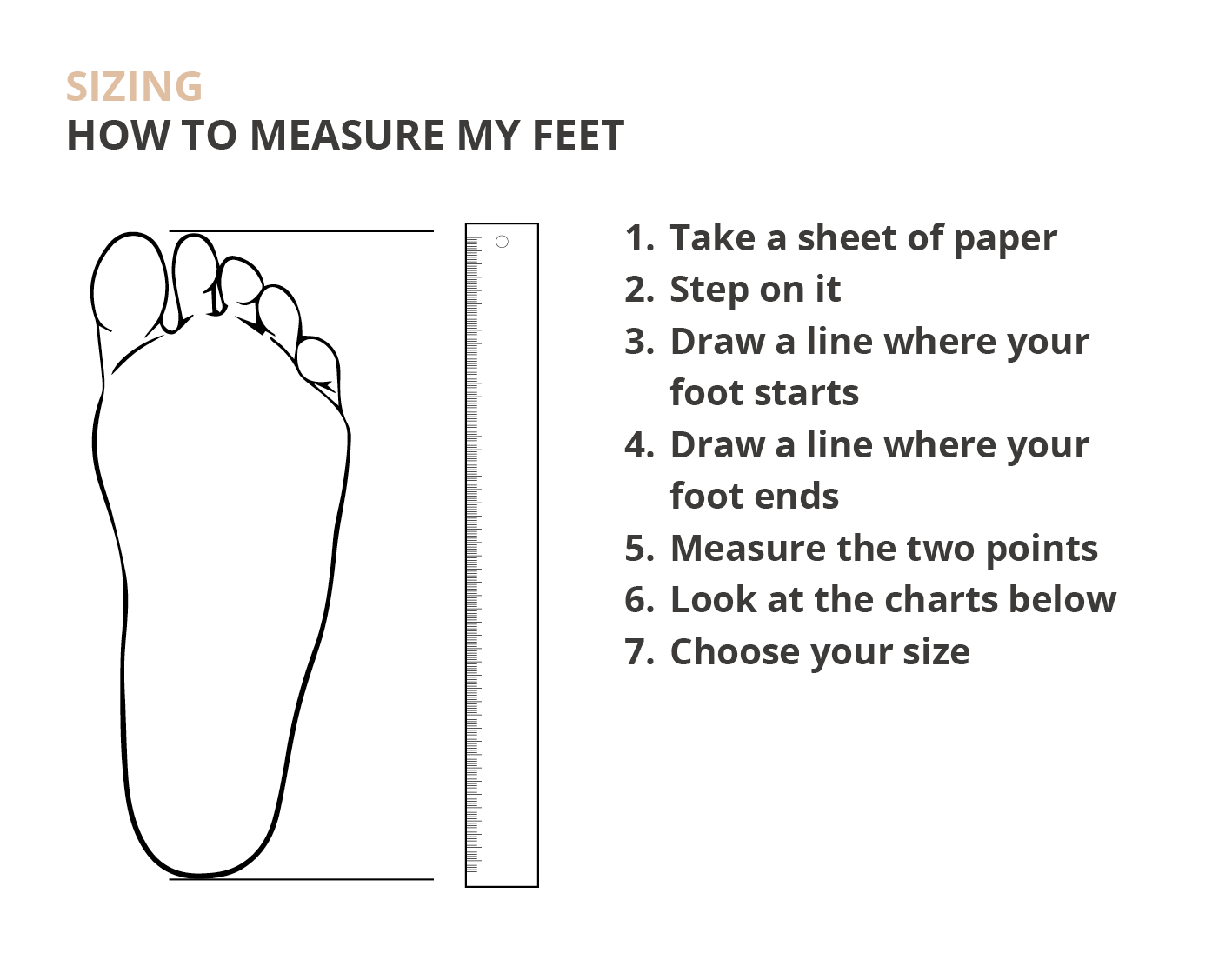 SIZING
HOW TO MEASURE MY FEET

1. Take a sheet of paper
2. Step on it
3. Draw a line where your foot starts
4. Draw a line where your foot ends
5. Measure the two points
6. Look at the charts below
7. Choose your size