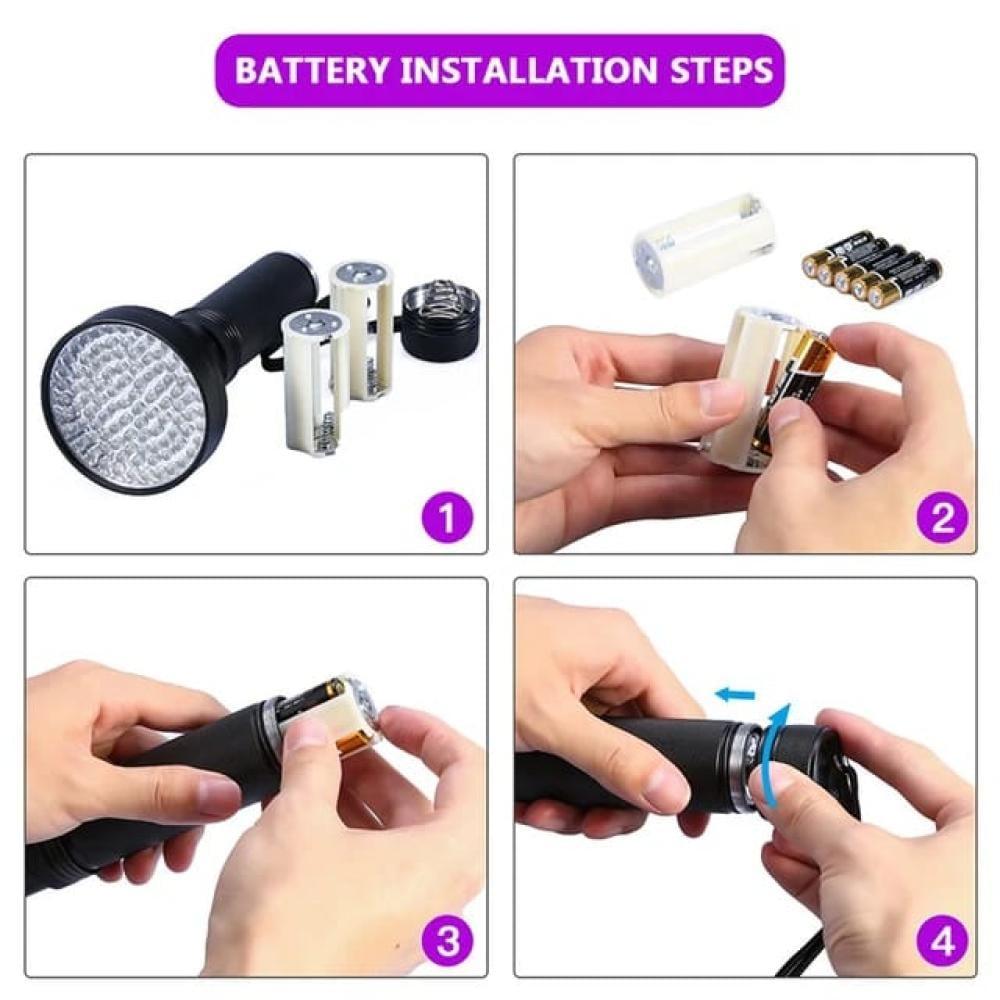 BATTERY INSTALLATION STEPS

1

2

3

4