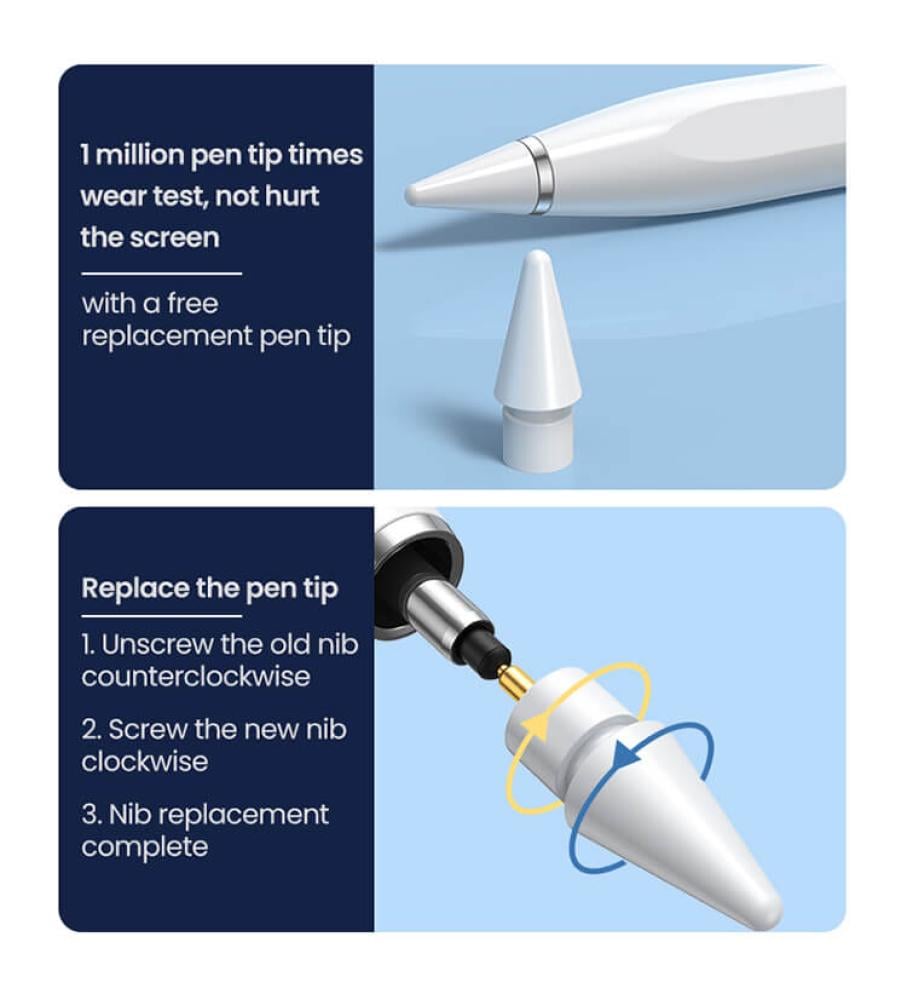 1 million pen tip times wear test, not hurt the screen

with a free replacement pen tip

Replace the pen tip

1. Unscrew the old nib counterclockwise

2. Screw the new nib clockwise

3. Nib replacement complete