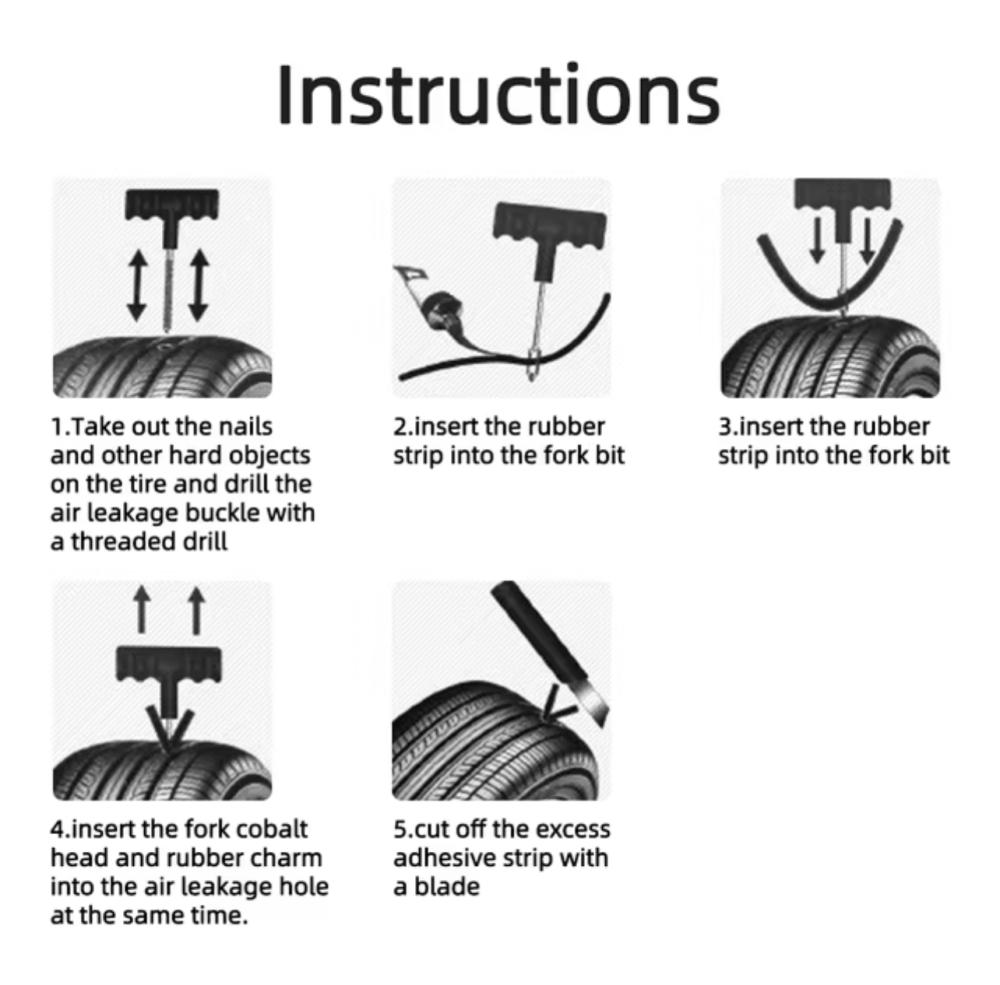 Instructions

1.Take out the nails and other hard objects on the tire and drill the air leakage buckle with a threaded drill

2.insert the rubber strip into the fork bit

3.insert the rubber strip into the fork bit

4.insert the fork cobalt head and rubber charm into the air leakage hole at the same time.

5.cut off the excess adhesive strip with a blade