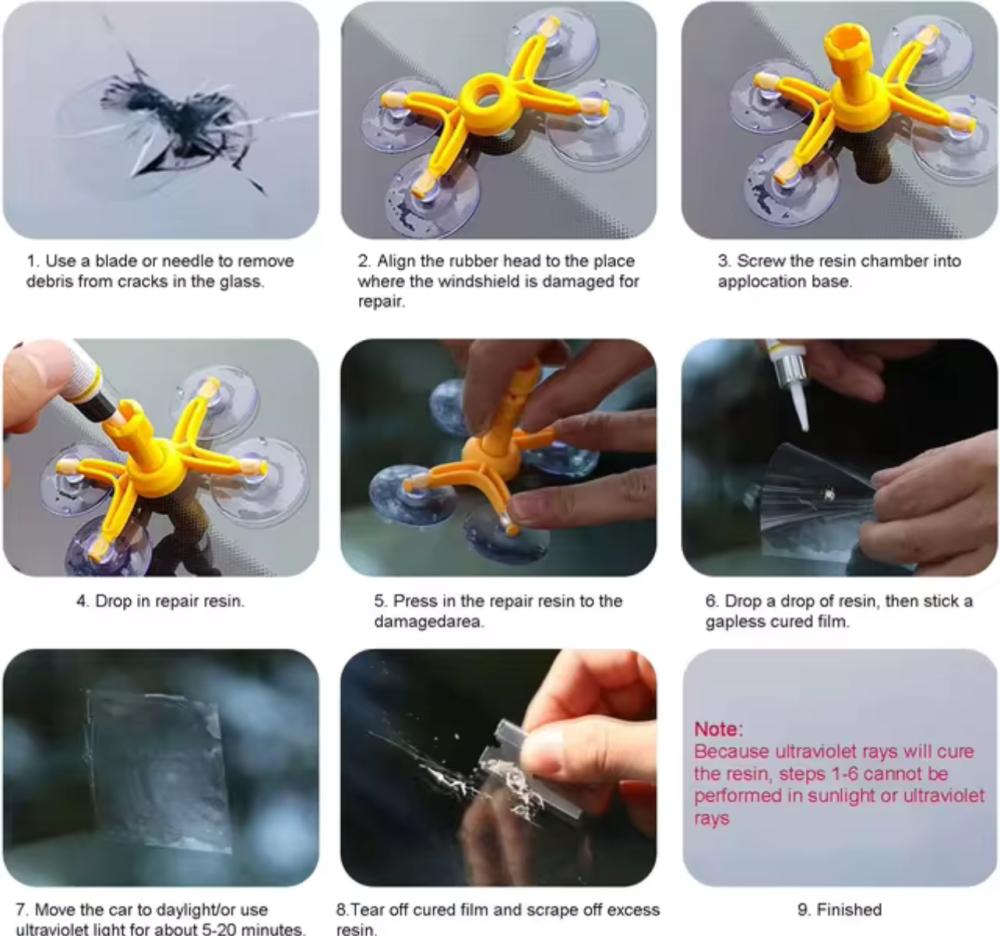 1. Use a blade or needle to remove debris from cracks in the glass.

2. Align the rubber head to the place where the windshield is damaged for repair.

3. Screw the resin chamber into applocation base.

4. Drop in repair resin.

5. Press in the repair resin to the damagedarea.

6. Drop a drop of resin, then stick a gapless cured film.

7. Move the car to daylight/or use ultraviolet light for about 5-20 minutes.

8.Tear off cured film and scrape off excess resin.

Note:
Because ultraviolet rays will cure the resin, steps 1-6 cannot be performed in sunlight or ultraviolet rays

9. Finished