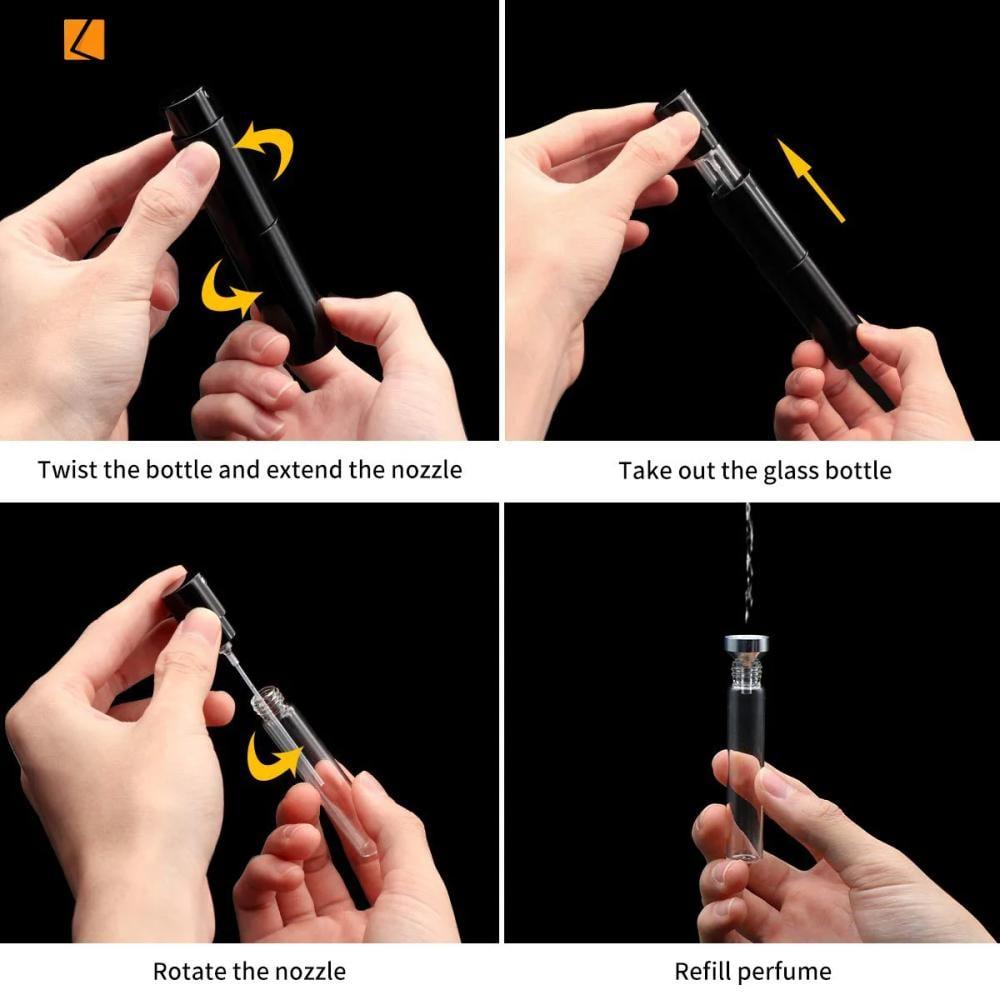 Twist the bottle and extend the nozzle

Take out the glass bottle

Rotate the nozzle

Refill perfume