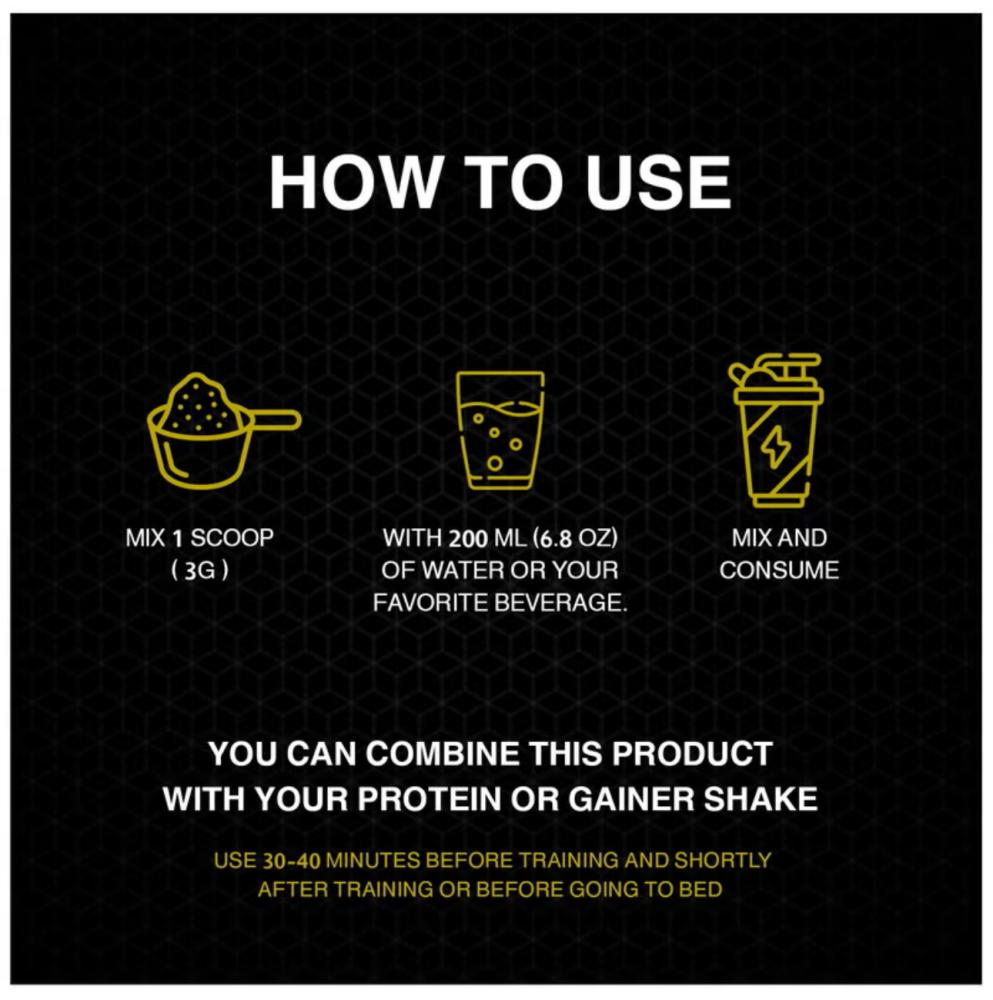 HOW TO USE

MIX 1 SCOOP ( 3G )

WITH 200 ML (6.8 OZ) OF WATER OR YOUR FAVORITE BEVERAGE.

MIX AND CONSUME

YOU CAN COMBINE THIS PRODUCT WITH YOUR PROTEIN OR GAINER SHAKE

USE 30-40 MINUTES BEFORE TRAINING AND SHORTLY AFTER TRAINING OR BEFORE GOING TO BED