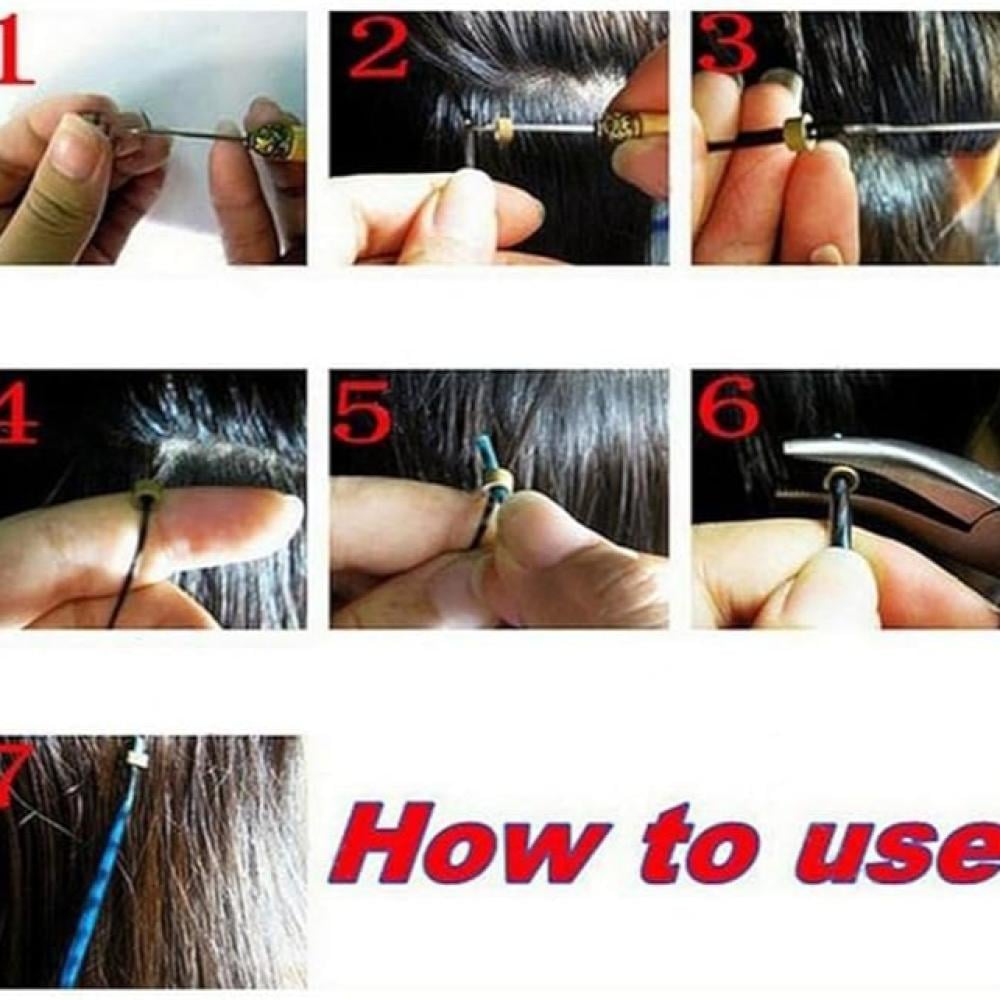 1

2

3

4

5

6

7

How to use