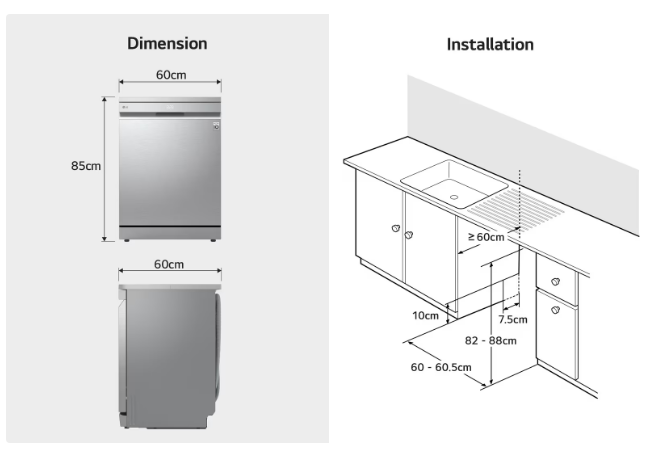 Dimension

60cm

85cm

60cm

Installation

≥ 60cm

10cm

7.5cm

82 - 88cm

60 - 60.5cm