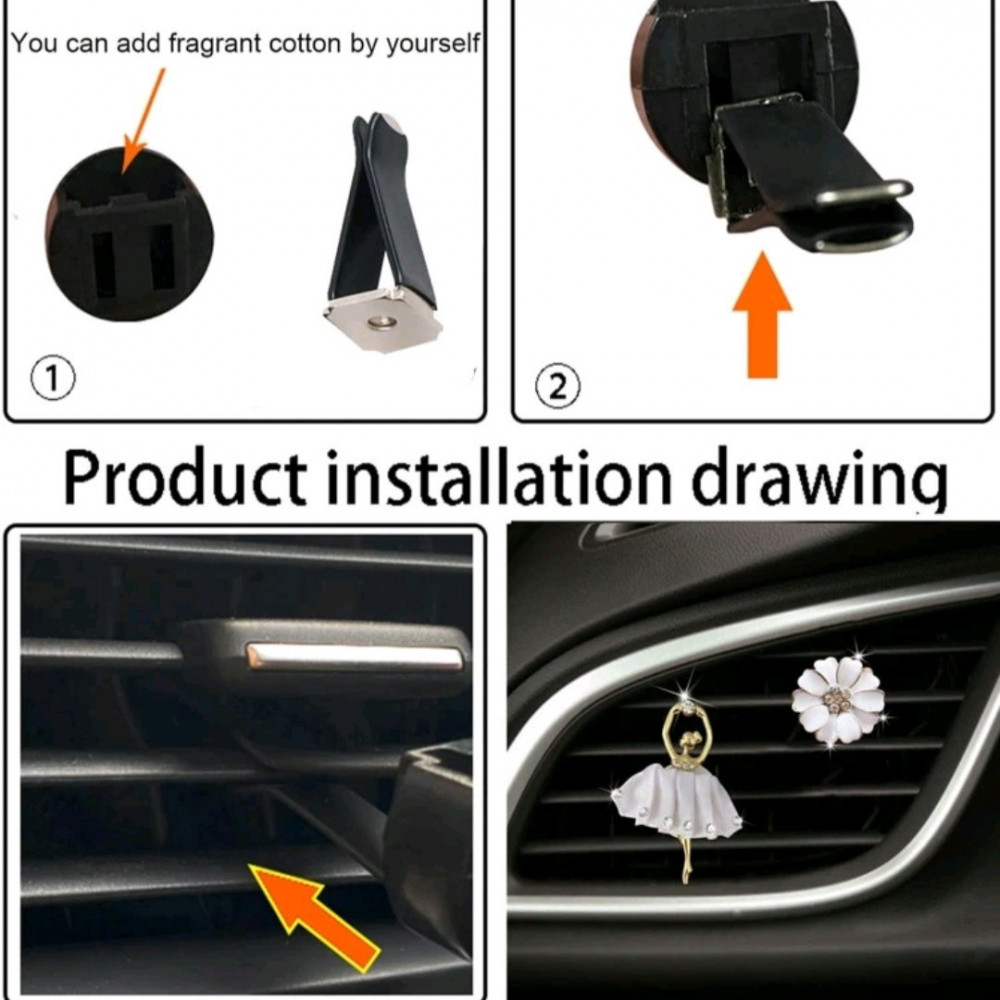 You can add fragrant cotton by yourself

①

②

Product installation drawing