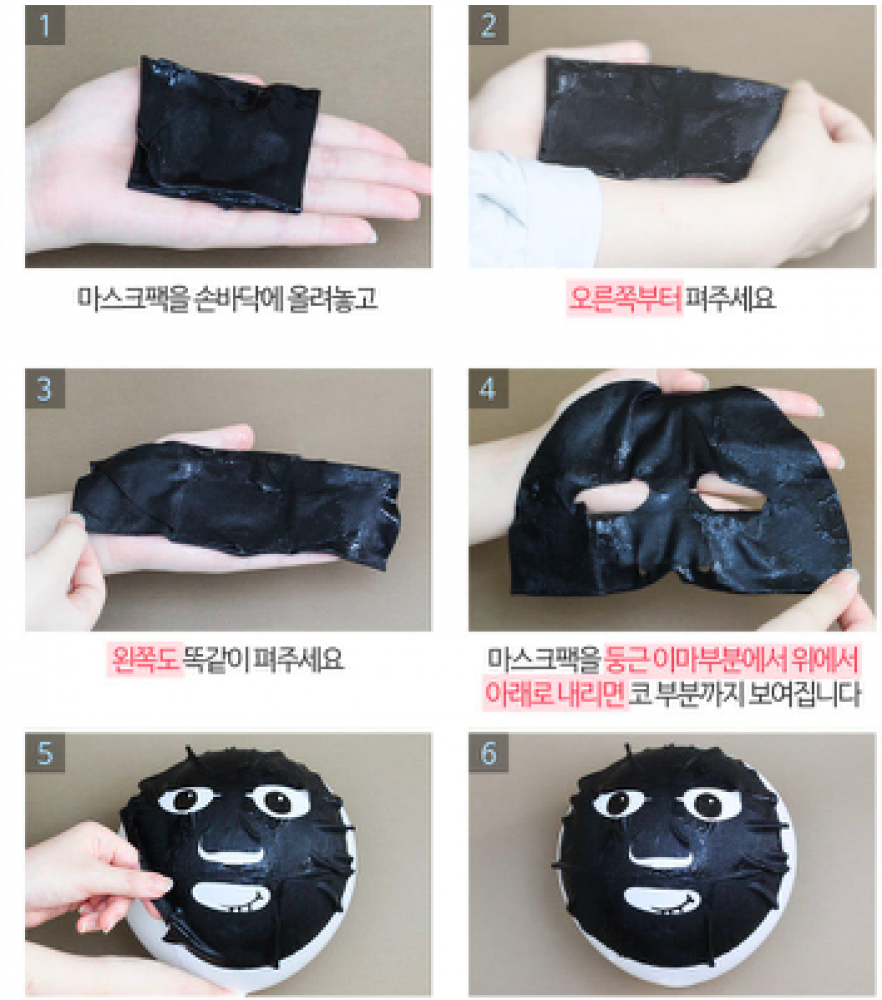 1

마스크팩을 손바닥에 올려놓고

2

오른쪽부터 펴주세요

3

왼쪽도 똑같이 펴주세요

4

마스크팩을 둥근 이마부분에서 위에서 아래로 내리면 코 부분까지 보여집니다

5

6