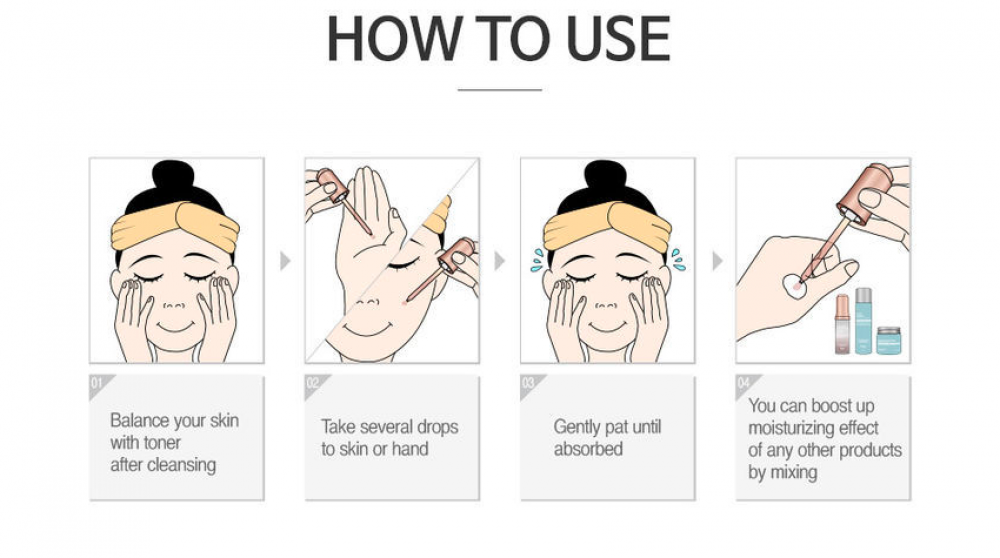 HOW TO USE

01
Balance your skin with toner after cleansing

02
Take several drops to skin or hand

03
Gently pat until absorbed

04
You can boost up moisturizing effect of any other products by mixing